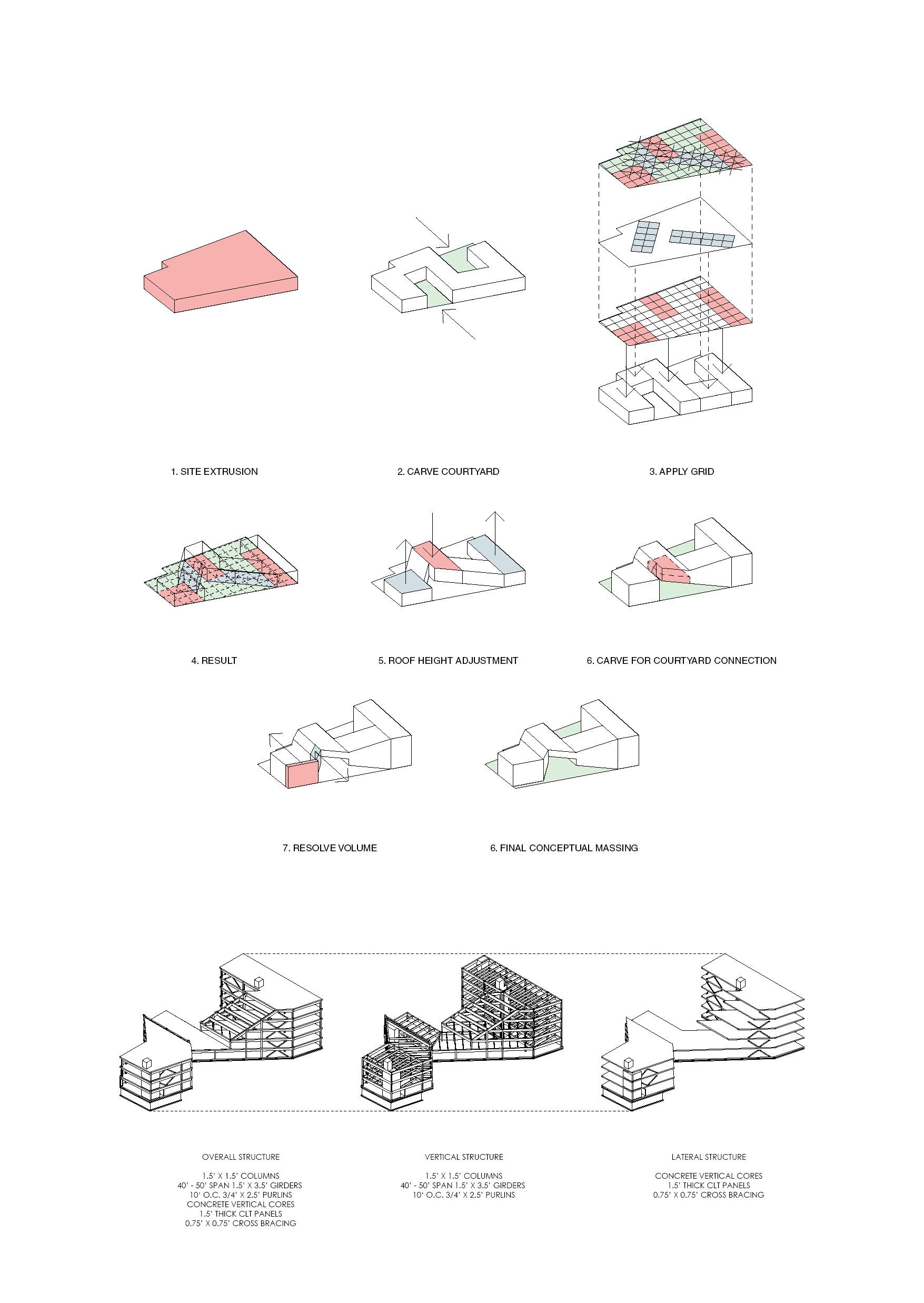 1. SITE EXTRUSION

2. CARVE COURTYARD

3. APPLY GRID

4. RESULT

5. ROOF HEIGHT ADJUSTMENT

6. CARVE FOR COURTYARD CONNECTION

7. RESOLVE VOLUME

6. FINAL CONCEPTUAL MASSING

OVERALL STRUCTURE

1.5' X 1.5' COLUMNS
40' - 50' SPAN 1.5' X 3.5' GIRDERS
10' O.C. 3/4' X 2.5' PURLINS
CONCRETE VERTICAL CORES
1.5' THICK CLT PANELS
0.75' X 0.75' CROSS BRACING

VERTICAL STRUCTURE

1.5' X 1.5' COLUMNS
40' - 50' SPAN 1.5' X 3.5' GIRDERS
10' O.C. 3/4' X 2.5' PURLINS

LATERAL STRUCTURE

CONCRETE VERTICAL CORES
1.5' THICK CLT PANELS
0.75' X 0.75' CROSS BRACING