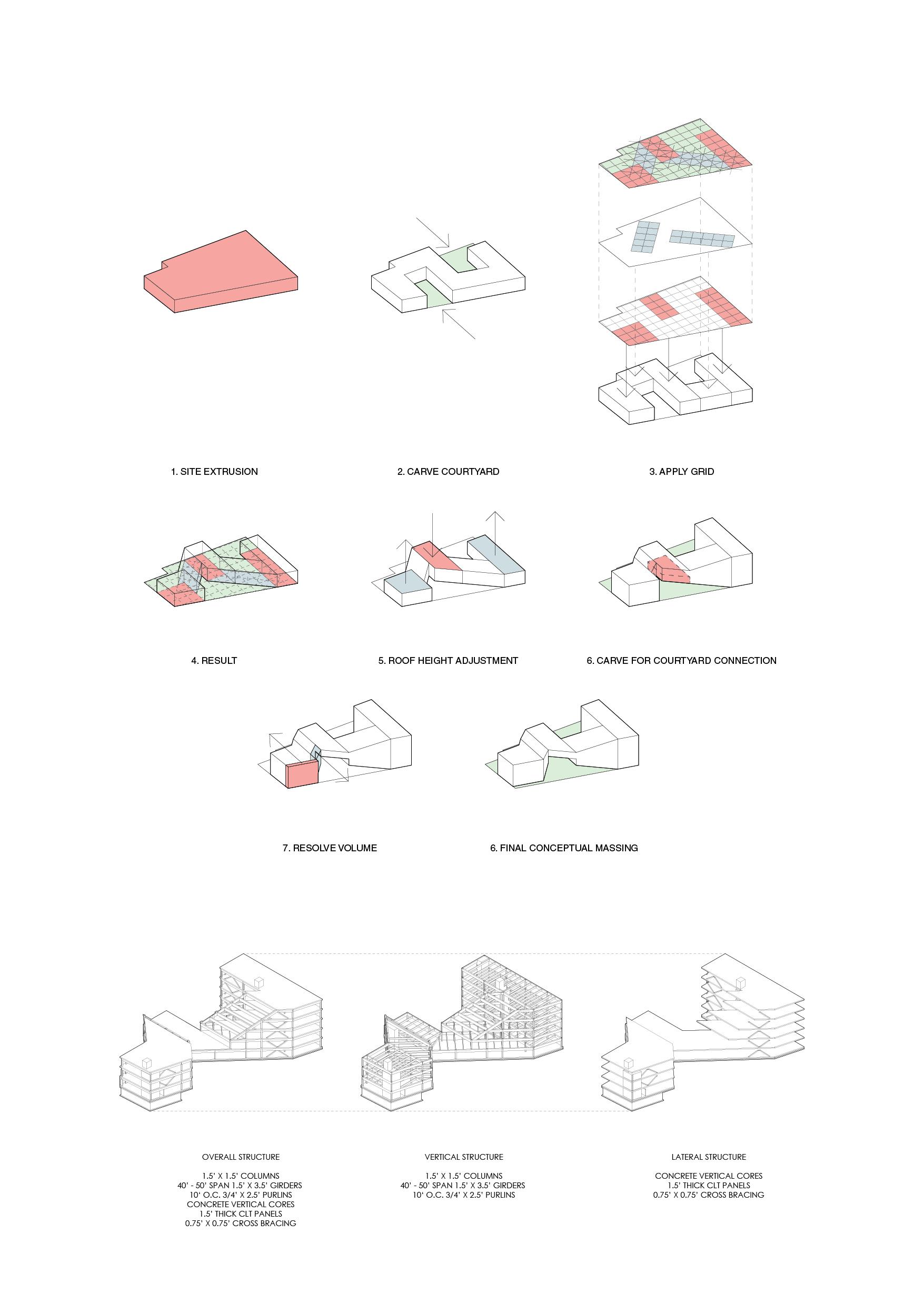 1. SITE EXTRUSION

2. CARVE COURTYARD

3. APPLY GRID

4. RESULT

5. ROOF HEIGHT ADJUSTMENT

6. CARVE FOR COURTYARD CONNECTION

7. RESOLVE VOLUME

6. FINAL CONCEPTUAL MASSING

OVERALL STRUCTURE

1.5' X 1.5' COLUMNS
40' - 50' SPAN 1.5' X 3.5' GIRDERS
10' O.C. 3/4' X 2.5' PURLINS
CONCRETE VERTICAL CORES
1.5' THICK CLT PANELS
0.75' X 0.75' CROSS BRACING

VERTICAL STRUCTURE

1.5' X 1.5' COLUMNS
40' - 50' SPAN 1.5' X 3.5' GIRDERS
10' O.C. 3/4' X 2.5' PURLINS

LATERAL STRUCTURE

CONCRETE VERTICAL CORES
1.5' THICK CLT PANELS
0.75' X 0.75' CROSS BRACING