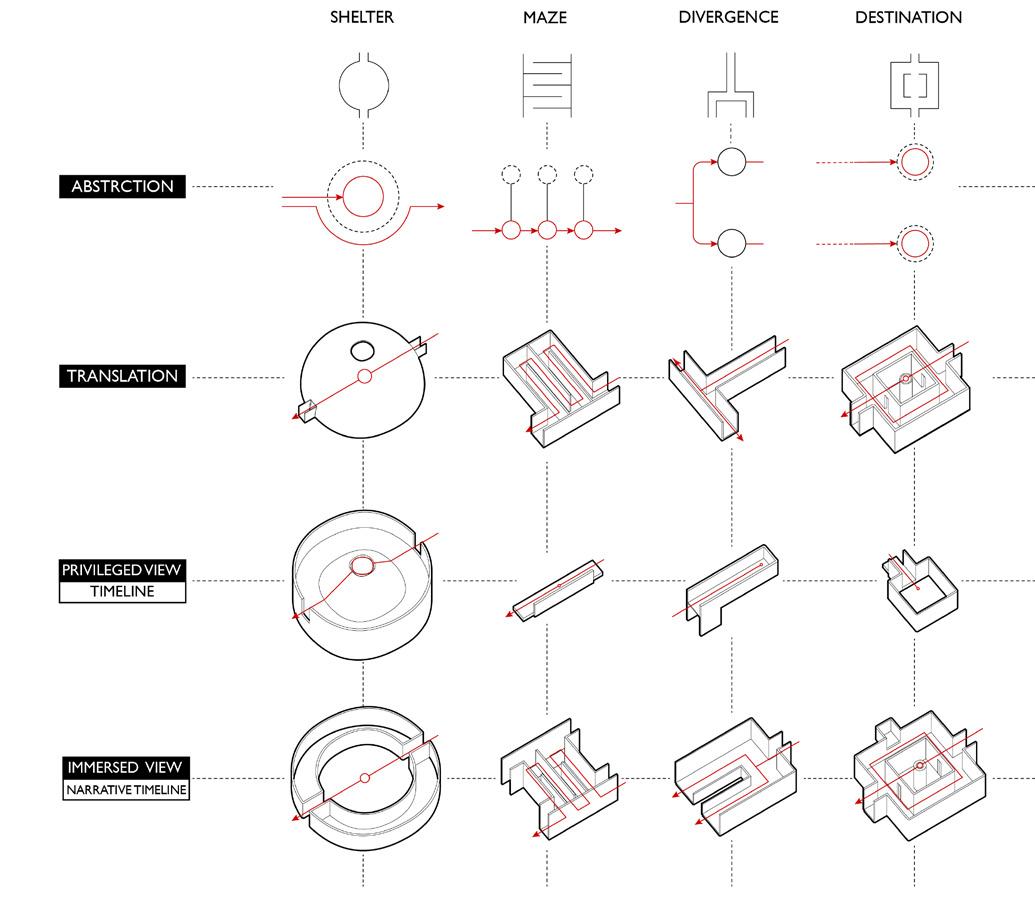 SHELTER

MAZE

DIVERGENCE

DESTINATION

ABSTRCTION

TRANSLATION

PRIVILEGED VIEW
TIMELINE

IMMERSED VIEW
NARRATIVE TIMELINE