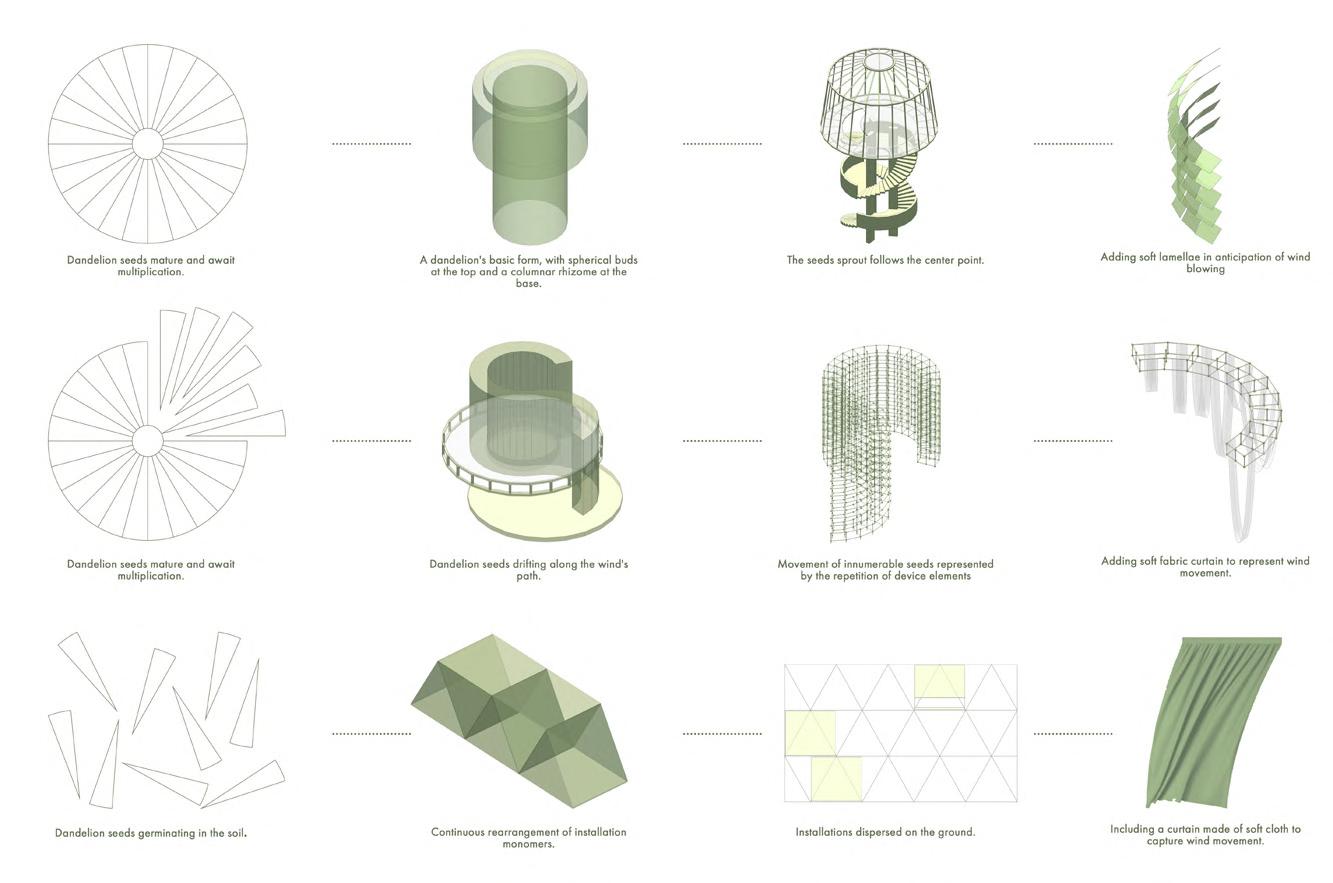 Dandelion seeds mature and await multiplication.

A dandelion's basic form, with spherical buds at the top and a columnar rhizome at the base.

The seeds sprout follows the center point.

Adding soft lamellae in anticipation of wind blowing

Dandelion seeds mature and await multiplication.

Dandelion seeds drifting along the wind's path.

Movement of innumerable seeds represented by the repetition of device elements

Adding soft fabric curtain to represent wind movement.

Dandelion seeds germinating in the soil.

Continuous rearrangement of installation monomers.

Installations dispersed on the ground.

Including a curtain made of soft cloth to capture wind movement.