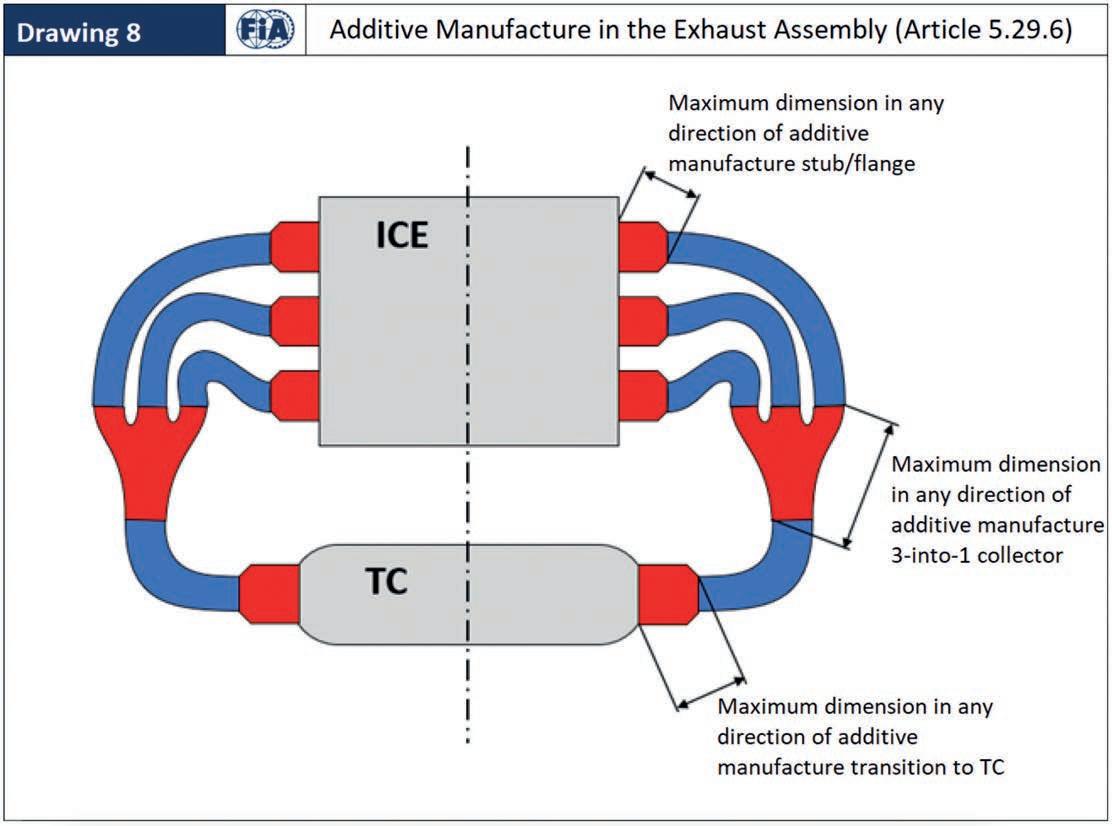 Drawing 8

FIA

Additive Manufacture in the Exhaust Assembly (Article 5.29.6)

Maximum dimension in any direction of additive manufacture stub/flange

ICE

Maximum dimension in any direction of additive manufacture 3-into-1 collector

TC

Maximum dimension in any direction of additive manufacture transition to TC