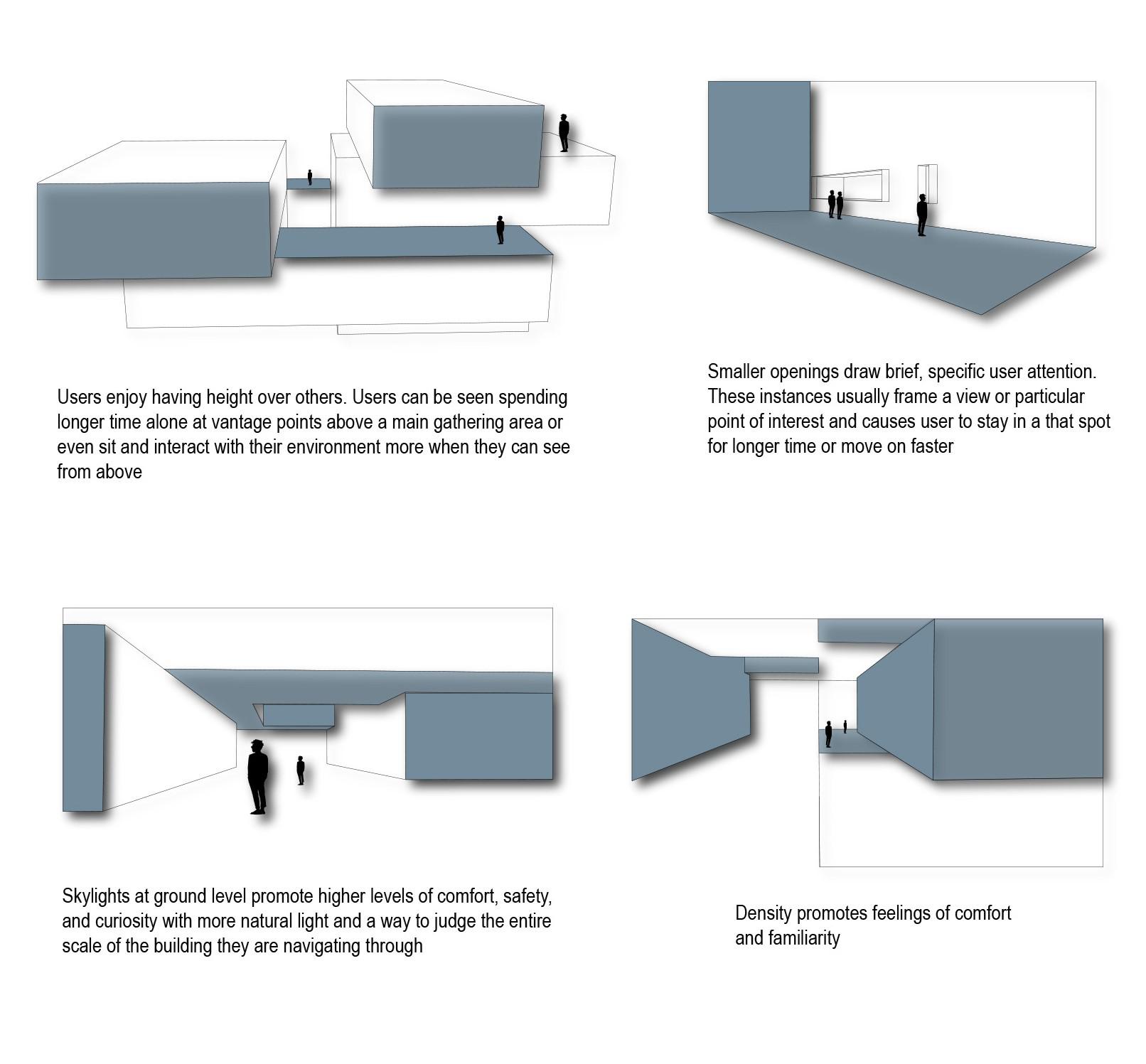 Users enjoy having height over others. Users can be seen spending longer time alone at vantage points above a main gathering area or even sit and interact with their environment more when they can see from above

Smaller openings draw brief, specific user attention. These instances usually frame a view or particular point of interest and causes user to stay in a that spot for longer time or move on faster

Skylights at ground level promote higher levels of comfort, safety, and curiosity with more natural light and a way to judge the entire scale of the building they are navigating through

Density promotes feelings of comfort and familiarity