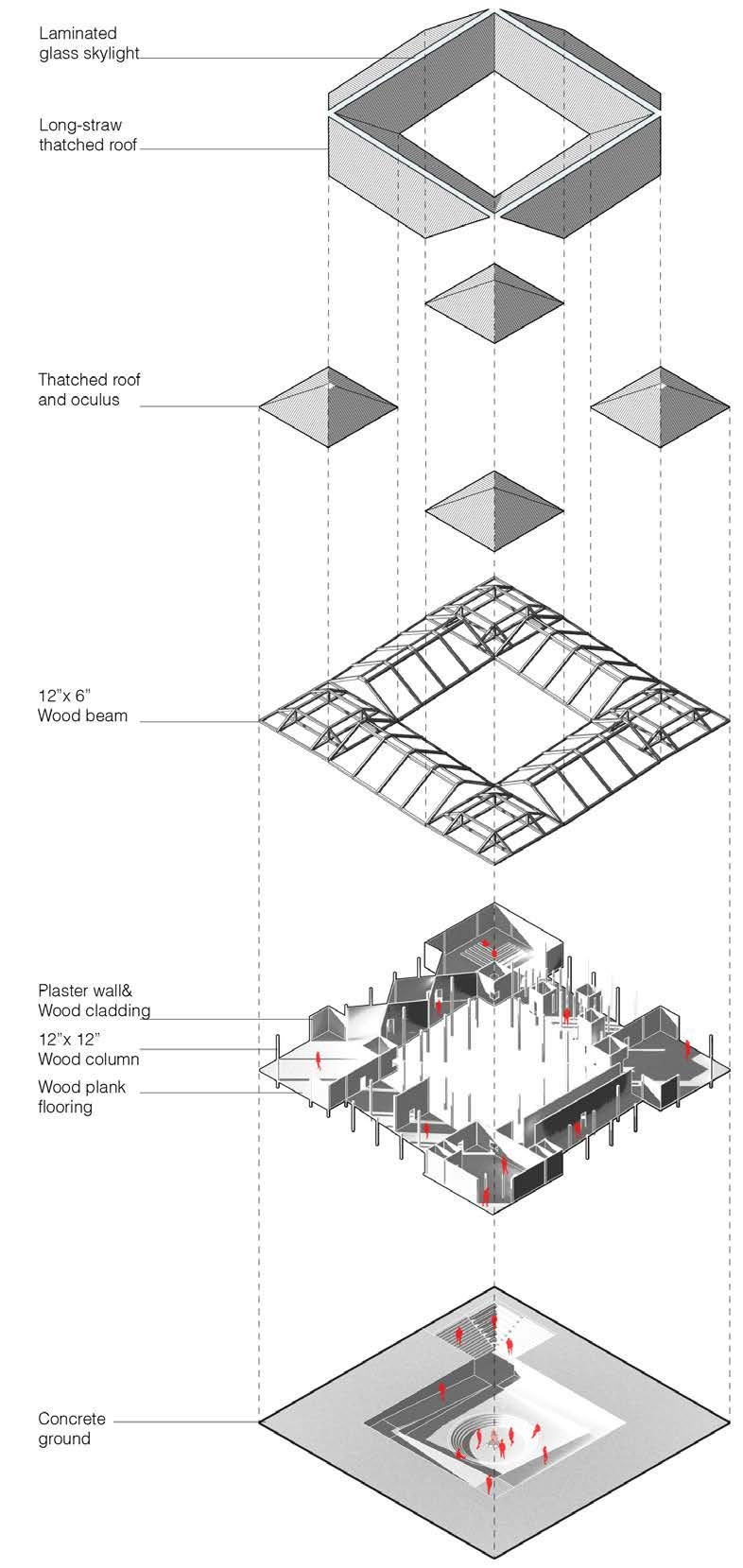 Laminated glass skylight

Long-straw thatched roof

Thatched roof and oculus

12"x 6" Wood beam

Plaster wall& Wood cladding

12"x 12" Wood column

Wood plank flooring

Concrete ground