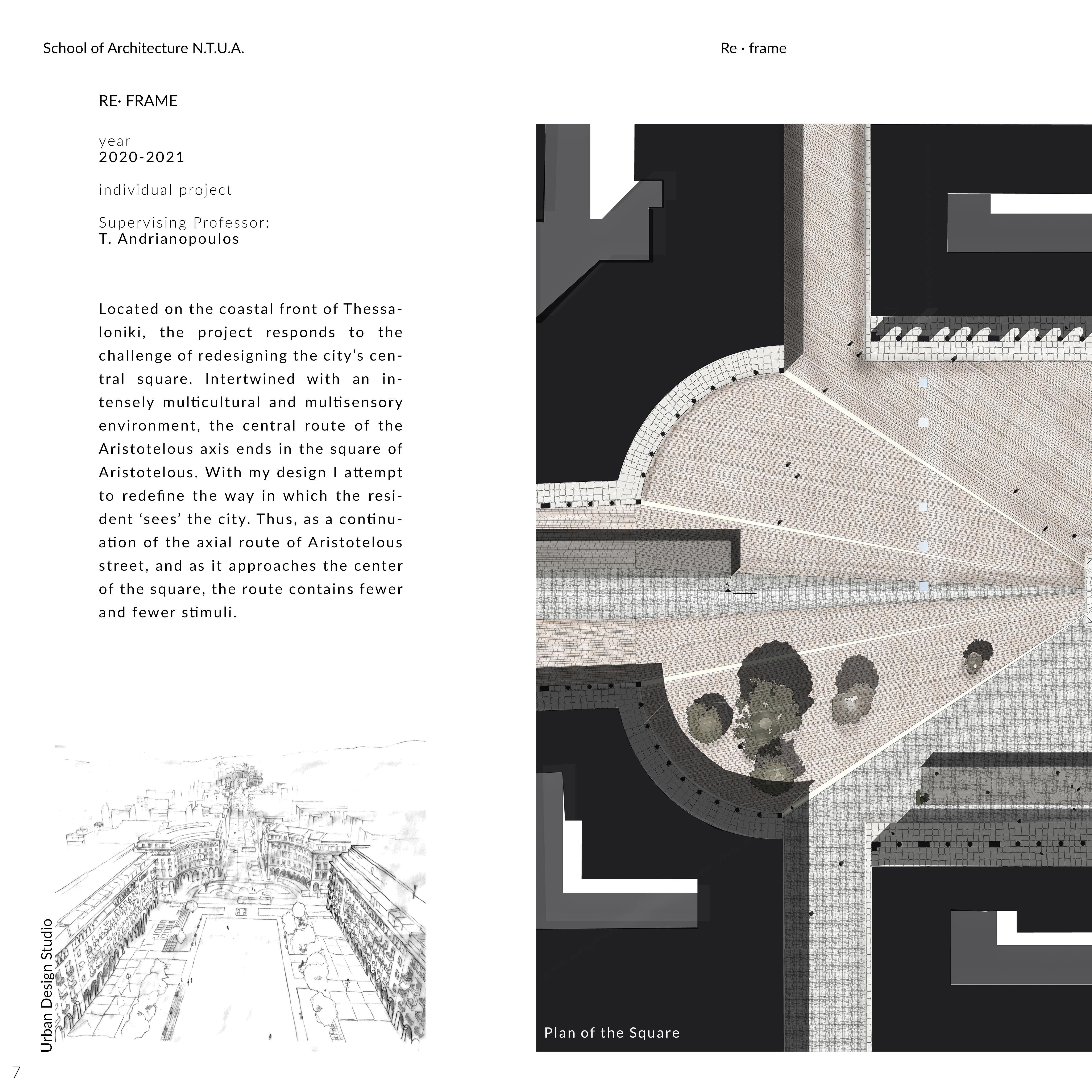 School of Architecture N.T.U.A.

Re · frame

RE· FRAME

year
2020-2021

individual project

Supervising Professor:
T. Andrianopoulos

Located on the coastal front of Thessaloniki, the project responds to the challenge of redesigning the city's central square. Intertwined with an intensely multicultural and multisensory environment, the central route of the Aristotelous axis ends in the square of Aristotelous. With my design I attempt to redefine the way in which the resident 'sees' the city. Thus, as a continuation of the axial route of Aristotelous street, and as it approaches the center of the square, the route contains fewer and fewer stimuli.

Urban Design Studio

Plan of the Square

7