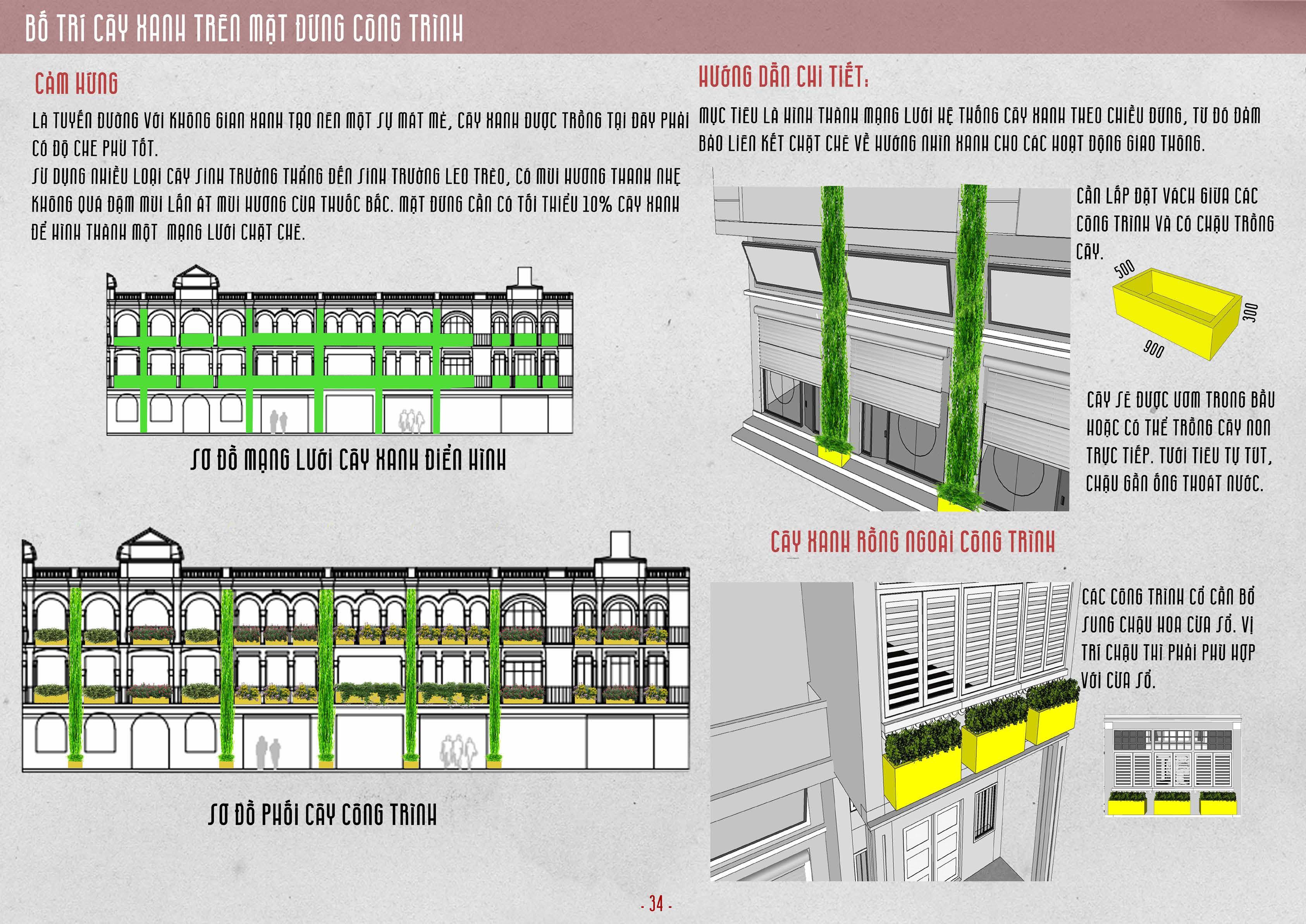 BỐ TRÍ CÂY XANH TRÊN MẶT ĐỨNG CÔNG TRÌNH

CẢM HỨNG

LÀ TUYẾN ĐƯỜNG VỚI KHÔNG GIAN XANH TẠO NÊN MỘT SỰ MÁT MẺ, CÂY XANH ĐƯỢC TRỒNG TẠI ĐÂY PHẢI CÓ ĐỘ CHE PHỦ TỐT.
SỬ DỤNG NHIỀU LOẠI CÂY SINH TRƯỞNG THẲNG ĐẾN SINH TRƯỞNG LEO TRÈO, CÓ MÙI HƯƠNG THANH NHẸ KHÔNG QUÁ ĐẬM MÙI LẤN ÁT MÙI HƯƠNG CỦA THUỐC BẮC. MẶT ĐỨNG CẦN CÓ TỐI THIỂU 10% CÂY XANH ĐỂ HÌNH THÀNH MỘT MẠNG LƯỚI CHẶT CHẼ.

SƠ ĐỒ MẠNG LƯỚI CÂY XANH ĐIỂN HÌNH

SƠ ĐỒ PHỐI CÂY CÔNG TRÌNH

HƯỚNG DẪN CHI TIẾT:

MỤC TIÊU LÀ HÌNH THÀNH MẠNG LƯỚI HỆ THỐNG CÂY XANH THEO CHIỀU ĐỨNG, TỪ ĐÓ ĐẢM BẢO LIÊN KẾT CHẶT CHẼ VỀ HƯỚNG NHÌN XANH CHO CÁC HOẠT ĐỘNG GIAO THÔNG.

CẦN LẮP ĐẶT VÁCH GIỮA CÁC CÔNG TRÌNH VÀ CÓ CHẬU TRỒNG CÂY.

500
300
900

CÂY SẼ ĐƯỢC ƯƠM TRONG BẦU HOẶC CÓ THỂ TRỒNG CÂY NON TRỰC TIẾP. TƯỚI TIÊU TỰ TÚT, CHẬU GẦN ỐNG THOÁT NƯỚC.

CÂY XANH RỒNG NGOÀI CÔNG TRÌNH

CÁC CÔNG TRÌNH CỔ CẦN BỔ SUNG CHẬU HOA CỬA SỔ. VỊ TRÍ CHẬU THÌ PHẢI PHÙ HỢP VỚI CỬA SỔ.

- 34 -