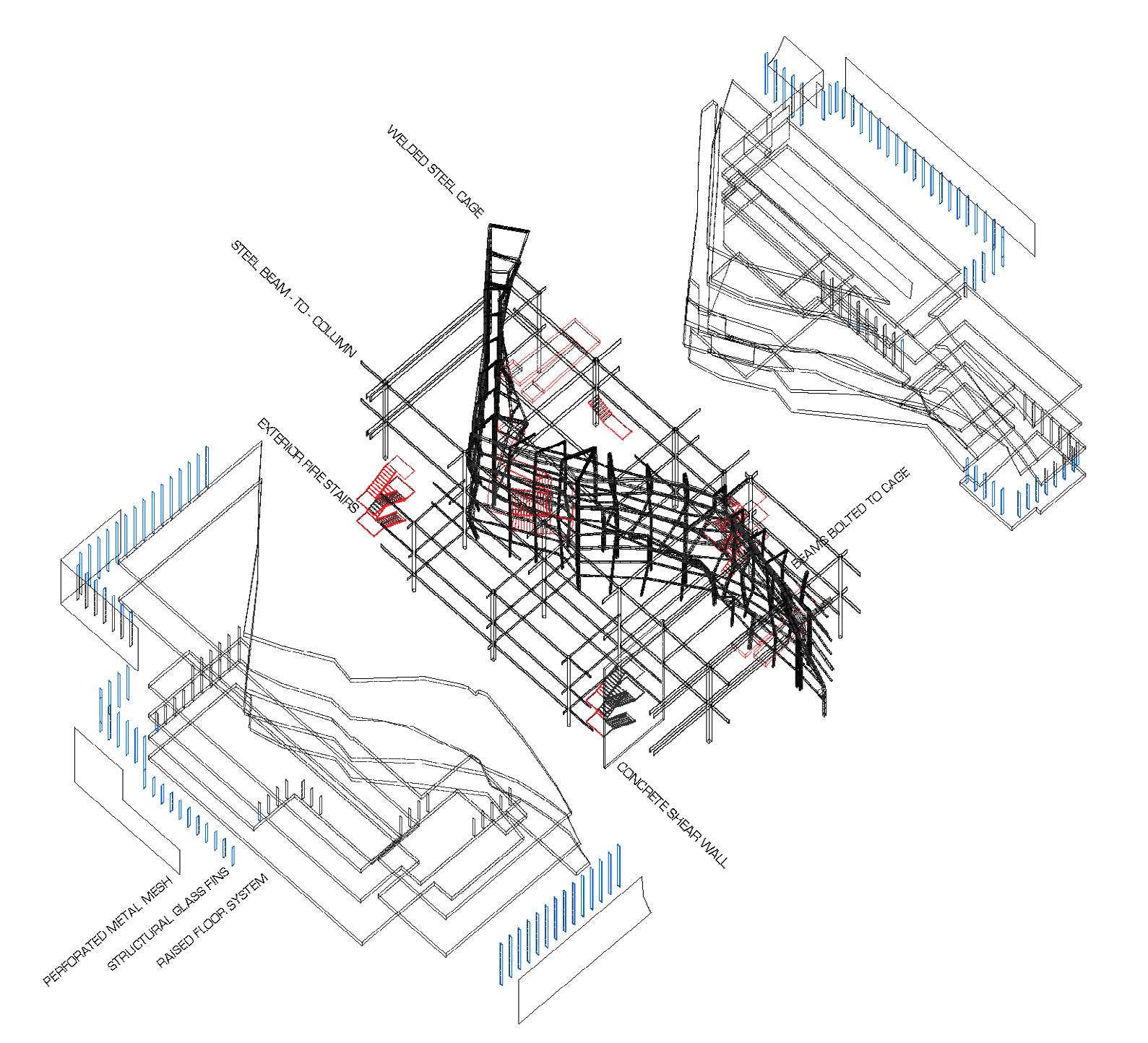 WELDED STEEL CAGE

STEEL BEAM - TO - COLUMN

EXTERIOR FIRE STAIRS

BEAMS BOLTED TO CAGE

CONCRETE SHEAR WALL

PERFORATED METAL MESH

STRUCTURAL GLASS FINS

RAISED FLOOR SYSTEM