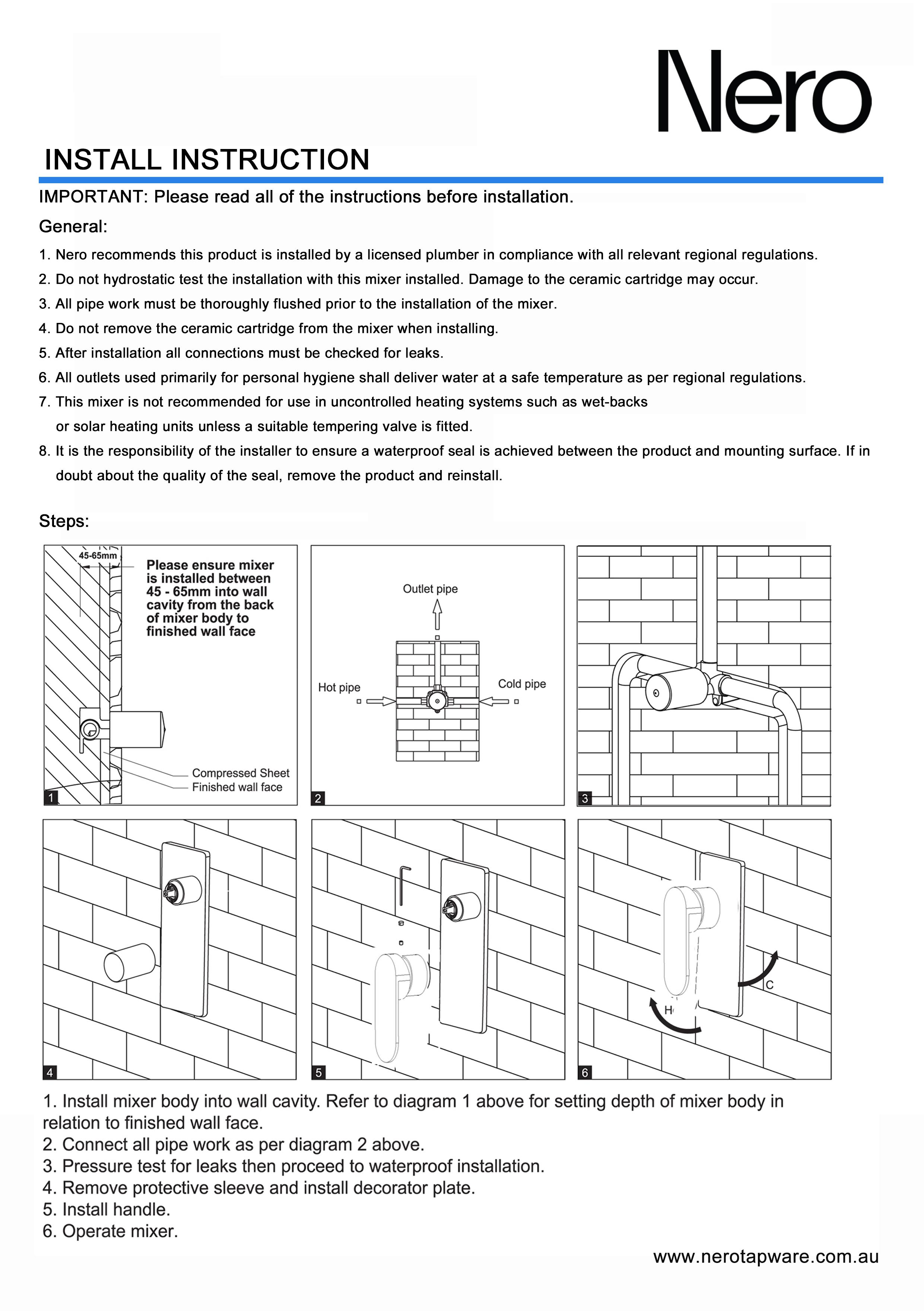 Nero

INSTALL INSTRUCTION

IMPORTANT: Please read all of the instructions before installation.

General:

1. Nero recommends this product is installed by a licensed plumber in compliance with all relevant regional regulations.
2. Do not hydrostatic test the installation with this mixer installed. Damage to the ceramic cartridge may occur.
3. All pipe work must be thoroughly flushed prior to the installation of the mixer.
4. Do not remove the ceramic cartridge from the mixer when installing.
5. After installation all connections must be checked for leaks.
6. All outlets used primarily for personal hygiene shall deliver water at a safe temperature as per regional regulations.
7. This mixer is not recommended for use in uncontrolled heating systems such as wet-backs or solar heating units unless a suitable tempering valve is fitted.
8. It is the responsibility of the installer to ensure a waterproof seal is achieved between the product and mounting surface. If in doubt about the quality of the seal, remove the product and reinstall.

Steps:

45-65mm

Please ensure mixer is installed between 45 - 65mm into wall cavity from the back of mixer body to finished wall face

Compressed Sheet
Finished wall face

1

Outlet pipe

Hot pipe

Cold pipe

2

3

4

5

C

H

6

1. Install mixer body into wall cavity. Refer to diagram 1 above for setting depth of mixer body in relation to finished wall face.
2. Connect all pipe work as per diagram 2 above.
3. Pressure test for leaks then proceed to waterproof installation.
4. Remove protective sleeve and install decorator plate.
5. Install handle.
6. Operate mixer.

www.nerotapware.com.au