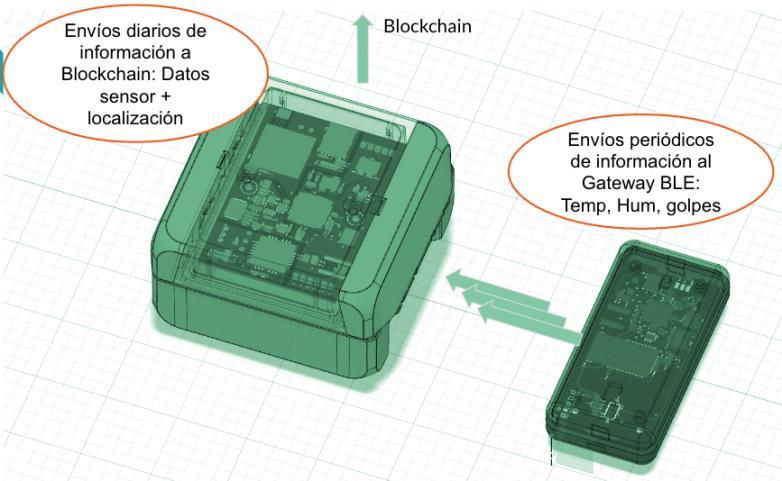 Envíos diarios de información a Blockchain: Datos sensor + localización

Blockchain

Envíos periódicos de información al Gateway BLE: Temp, Hum, golpes