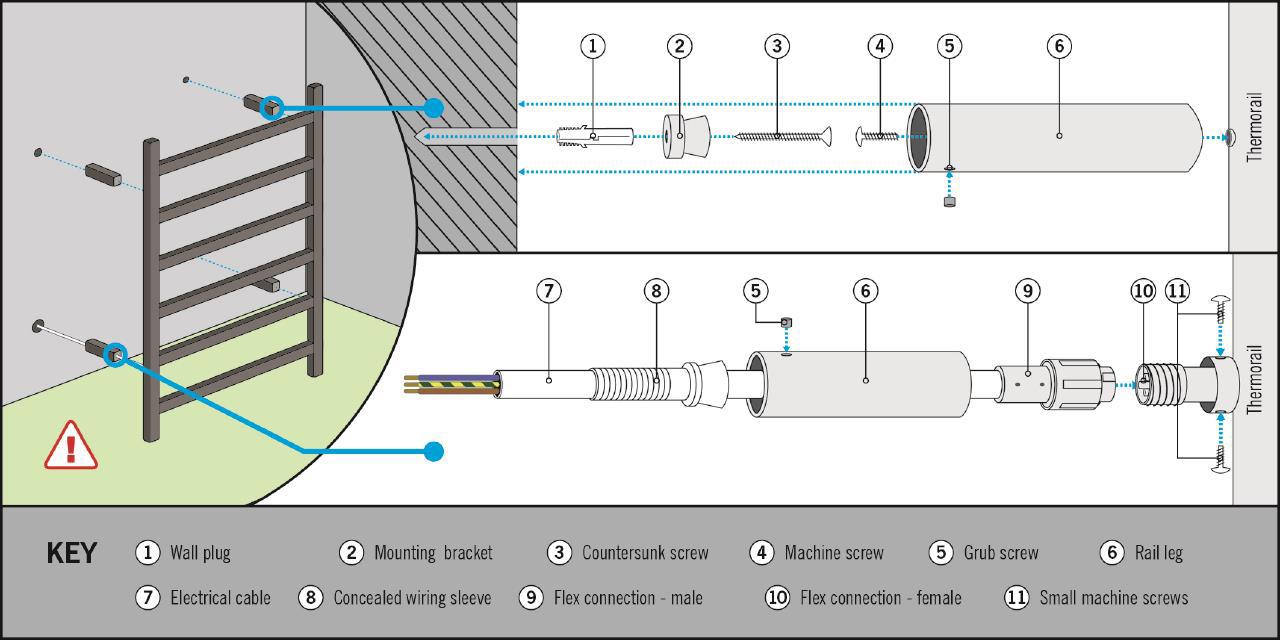 1 2 3 4 5 6

Thermorail

7 8 5 6 9 10 11

Thermorail

KEY

1 Wall plug
2 Mounting bracket
3 Countersunk screw
4 Machine screw
5 Grub screw
6 Rail leg
7 Electrical cable
8 Concealed wiring sleeve
9 Flex connection - male
10 Flex connection - female
11 Small machine screws