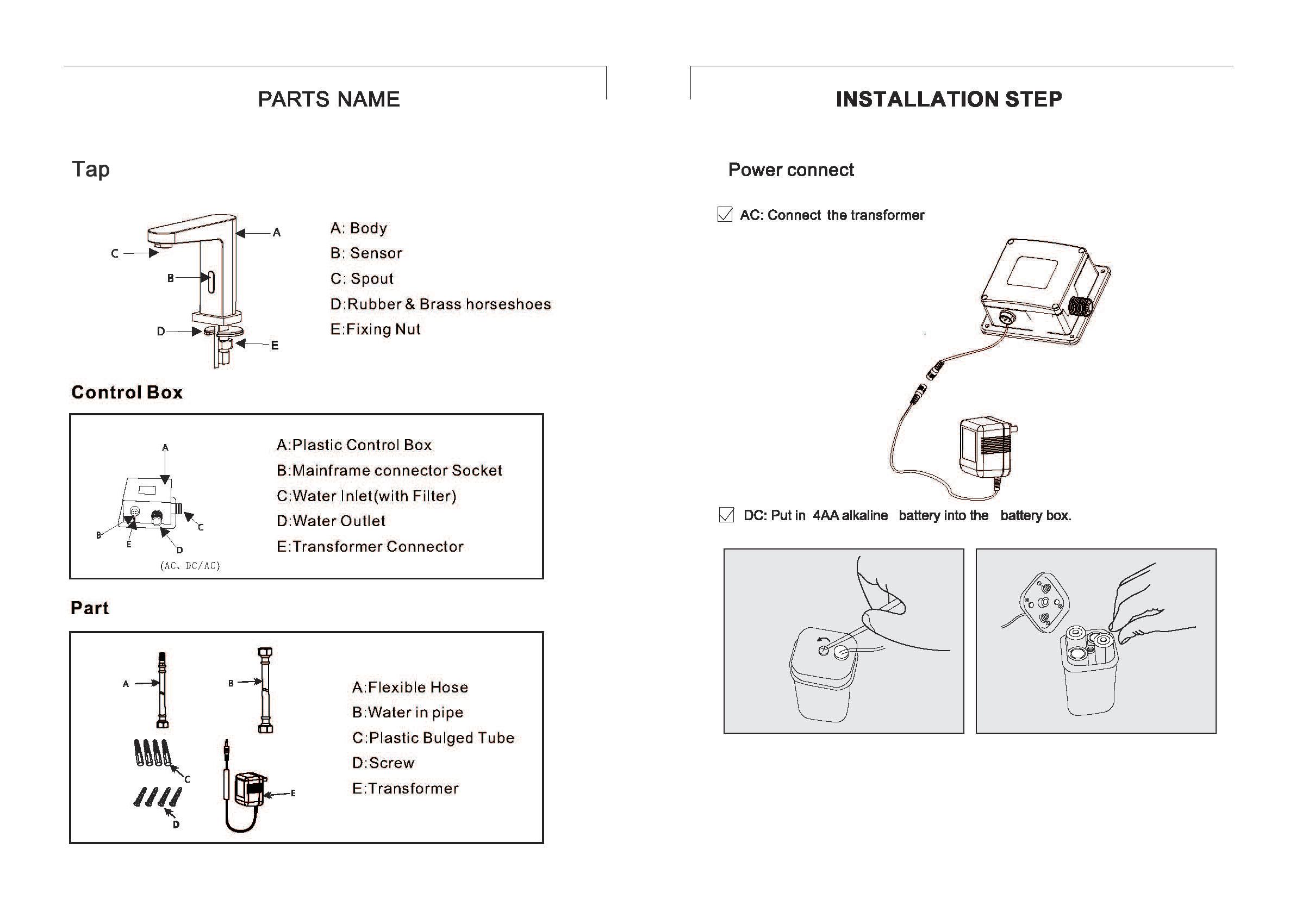 PARTS NAME

Tap

A

C

B

D

E

A: Body
B: Sensor
C: Spout
D:Rubber & Brass horseshoes
E:Fixing Nut

Control Box

A

B

E

D

C

(AC、DC/AC)

A:Plastic Control Box
B:Mainframe connector Socket
C:Water Inlet(with Filter)
D:Water Outlet
E:Transformer Connector

Part

A

B

C

D

E

A:Flexible Hose
B:Water in pipe
C:Plastic Bulged Tube
D:Screw
E:Transformer

INSTALLATION STEP

Power connect

AC: Connect the transformer

DC: Put in 4AA alkaline battery into the battery box.