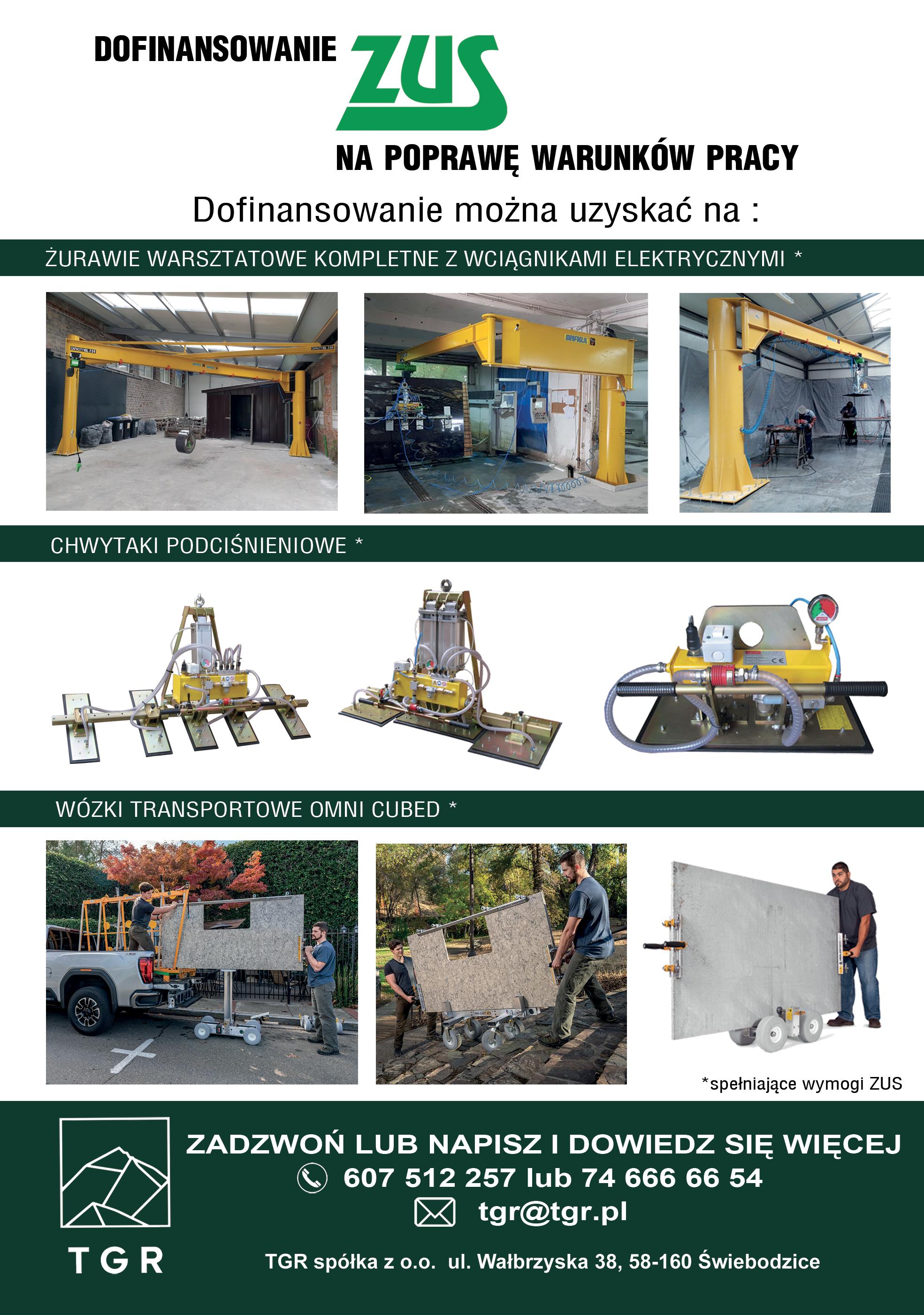 DOFINANSOWANIE ZUS

NA POPRAWĘ WARUNKÓW PRACY

Dofinansowanie można uzyskać na :

ŻURAWIE WARSZTATOWE KOMPLETNE Z WCIĄGNIKAMI ELEKTRYCZNYMI *

CHWYTAKI PODCIŚNIENIOWE *

WÓZKI TRANSPORTOWE OMNI CUBED *

*spełniające wymogi ZUS

TGR

ZADZWOŃ LUB NAPISZ I DOWIEDZ SIĘ WIĘCEJ

607 512 257 lub 74 666 66 54

tgr@tgr.pl

TGR spółka z o.o. ul. Wałbrzyska 38, 58-160 Świebodzice