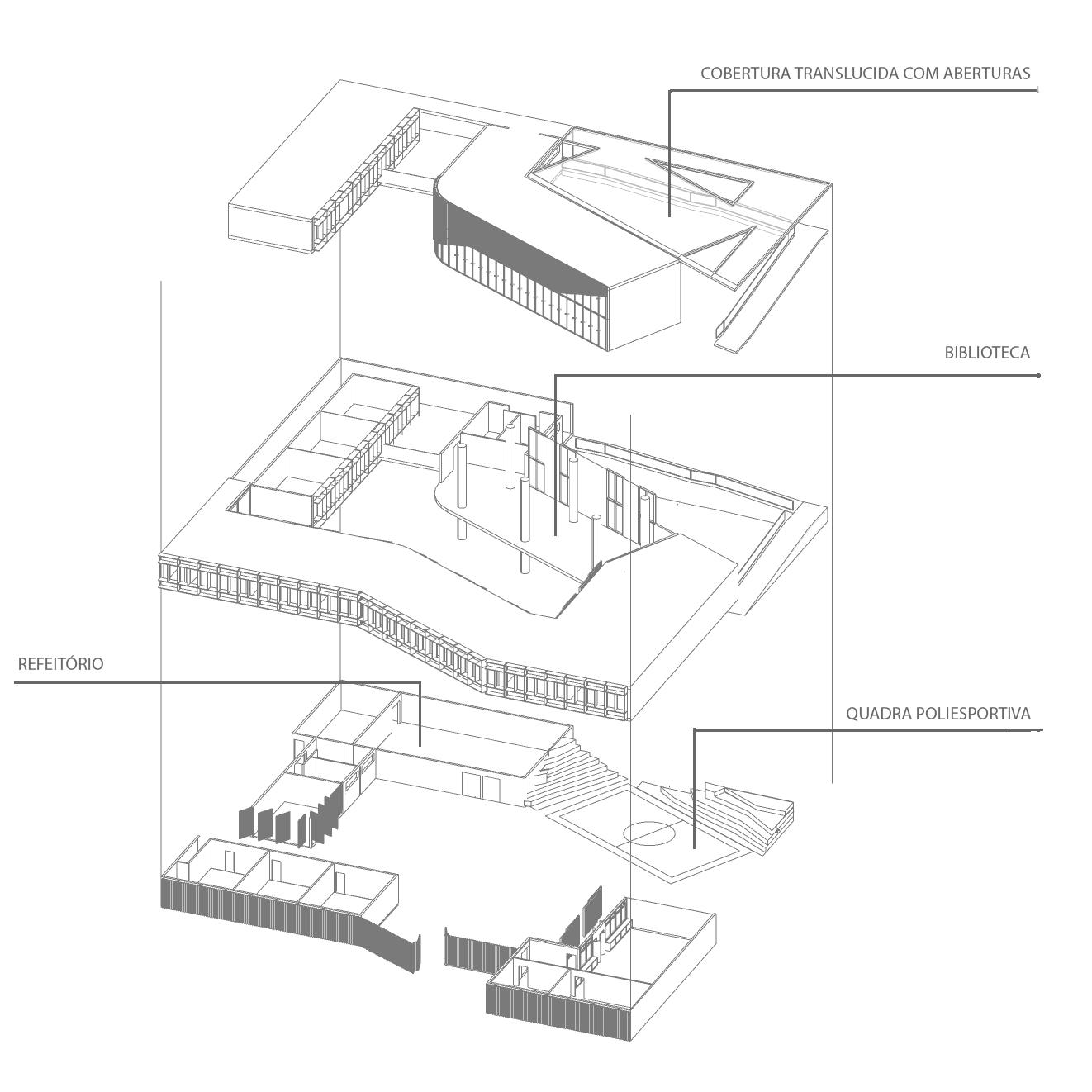 COBERTURA TRANSLUCIDA COM ABERTURAS

BIBLIOTECA

REFEITÓRIO

QUADRA POLIESPORTIVA