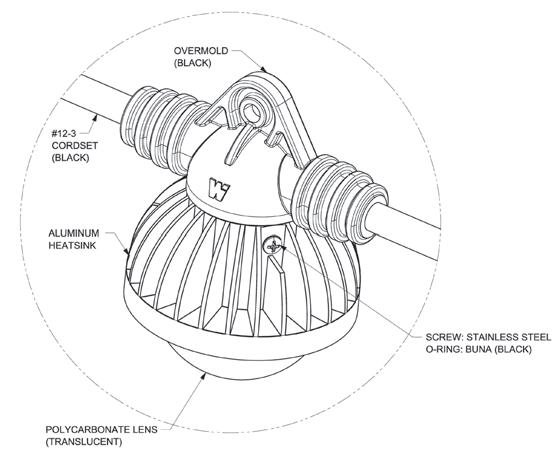 OVERMOLD
(BLACK)

#12-3
CORDSET
(BLACK)

W

ALUMINUM
HEATSINK

SCREW: STAINLESS STEEL
O-RING: BUNA (BLACK)

POLYCARBONATE LENS
(TRANSLUCENT)