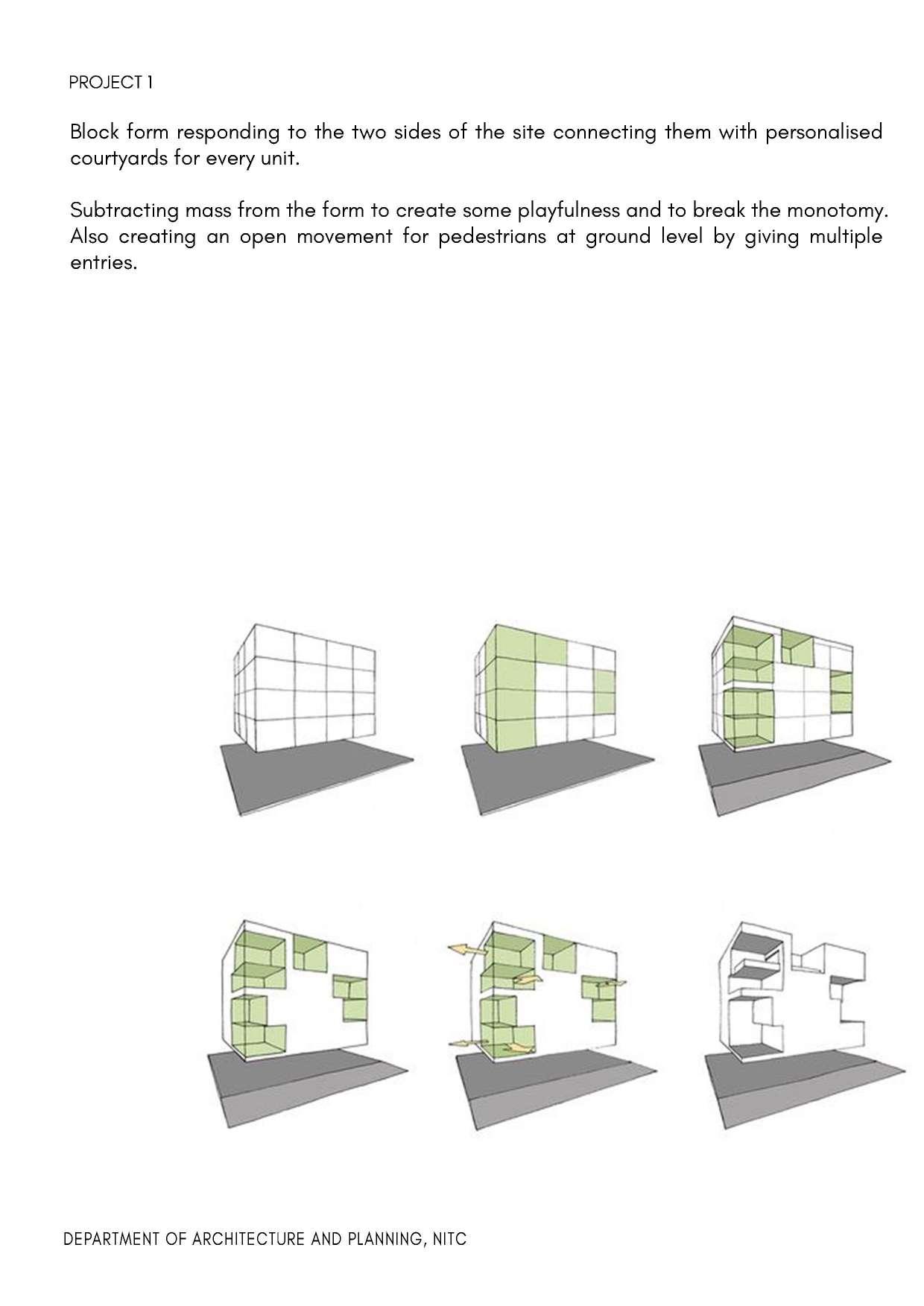 PROJECT 1

Block form responding to the two sides of the site connecting them with personalised courtyards for every unit.

Subtracting mass from the form to create some playfulness and to break the monotomy. Also creating an open movement for pedestrians at ground level by giving multiple entries.

DEPARTMENT OF ARCHITECTURE AND PLANNING, NITC