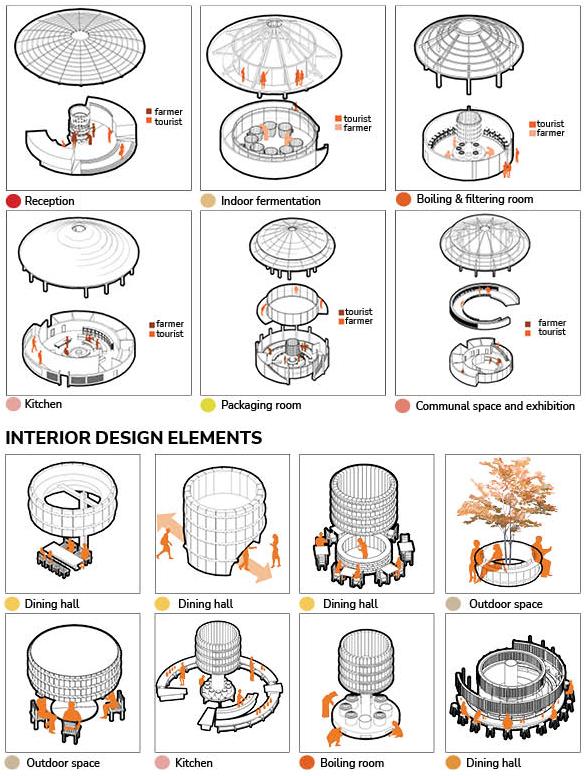 farmer
tourist

Reception

tourist
farmer

Indoor fermentation

tourist
farmer

Boiling & filtering room

farmer
tourist

Kitchen

tourist
farmer

Packaging room

farmer
tourist

Communal space and exhibition

INTERIOR DESIGN ELEMENTS

Dining hall

Dining hall

Dining hall

Outdoor space

Outdoor space

Kitchen

Boiling room

Dining hall