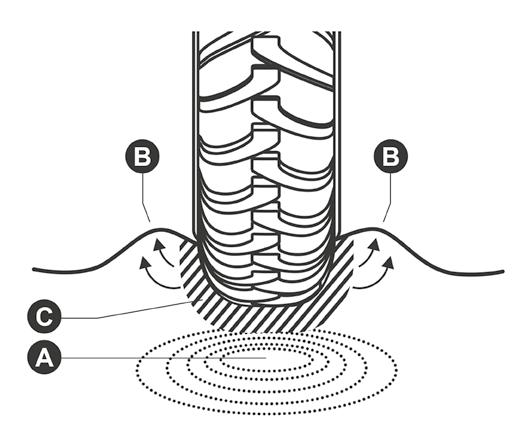 B
B
C
A