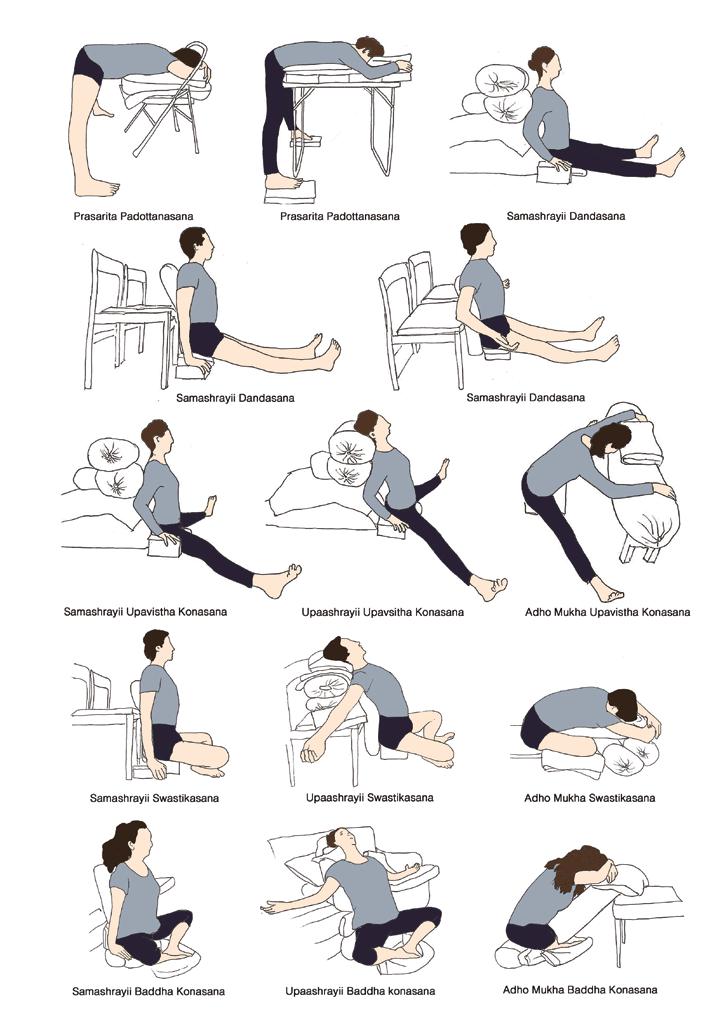 Prasarita Padottanasana

Prasarita Padottanasana

Samashrayii Dandasana

Samashrayii Dandasana

Samashrayii Dandasana

Samashrayii Upavistha Konasana

Upaashrayii Upavsitha Konasana

Adho Mukha Upavistha Konasana

Samashrayii Swastikasana

Upaashrayii Swastikasana

Adho Mukha Swastikasana

Samashrayii Baddha Konasana

Upaashrayii Baddha konasana

Adho Mukha Baddha Konasana