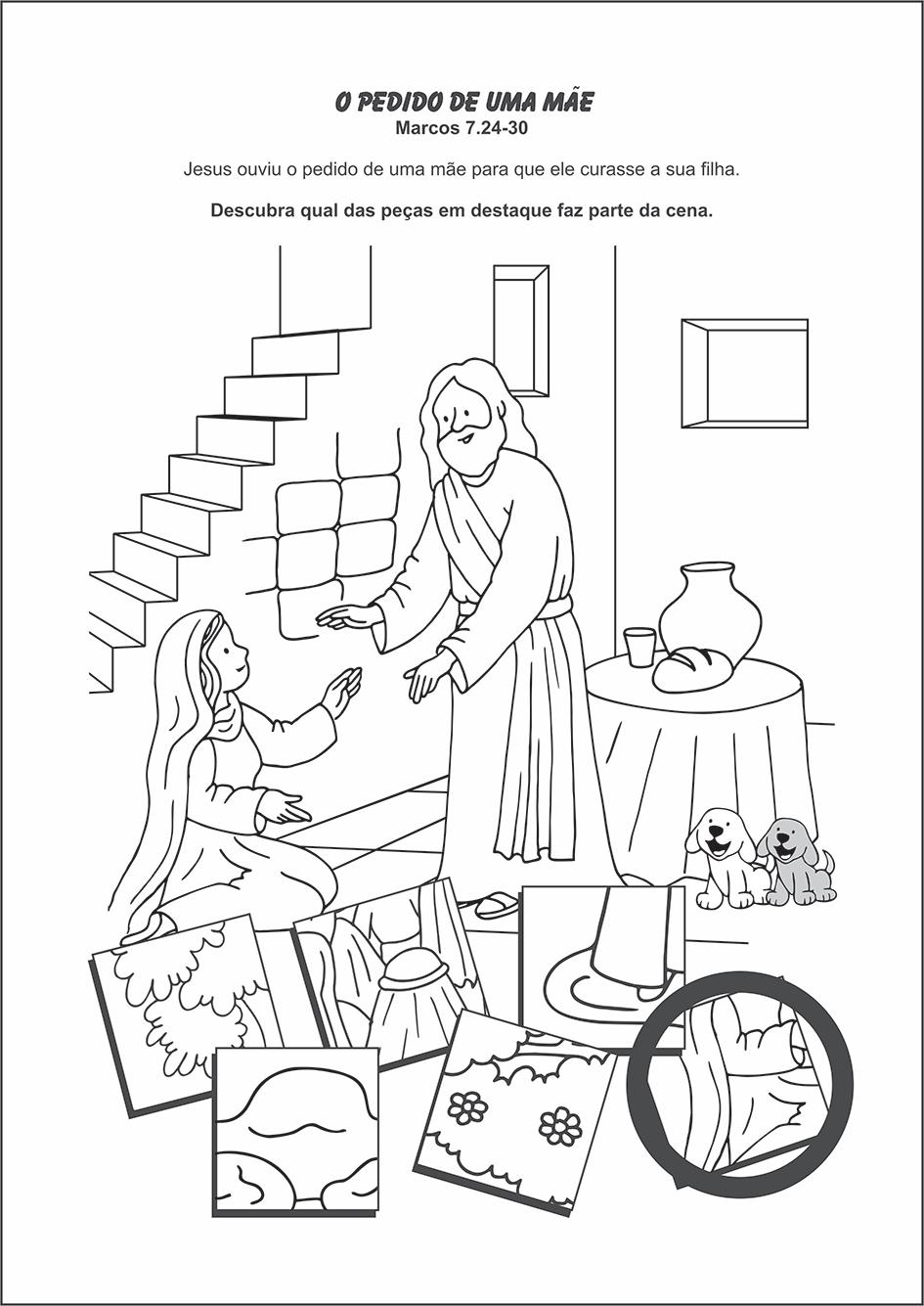 O PEDIDO DE UMA MÃE
Marcos 7.24-30

Jesus ouviu o pedido de uma mãe para que ele curasse a sua filha.

Descubra qual das peças em destaque faz parte da cena.