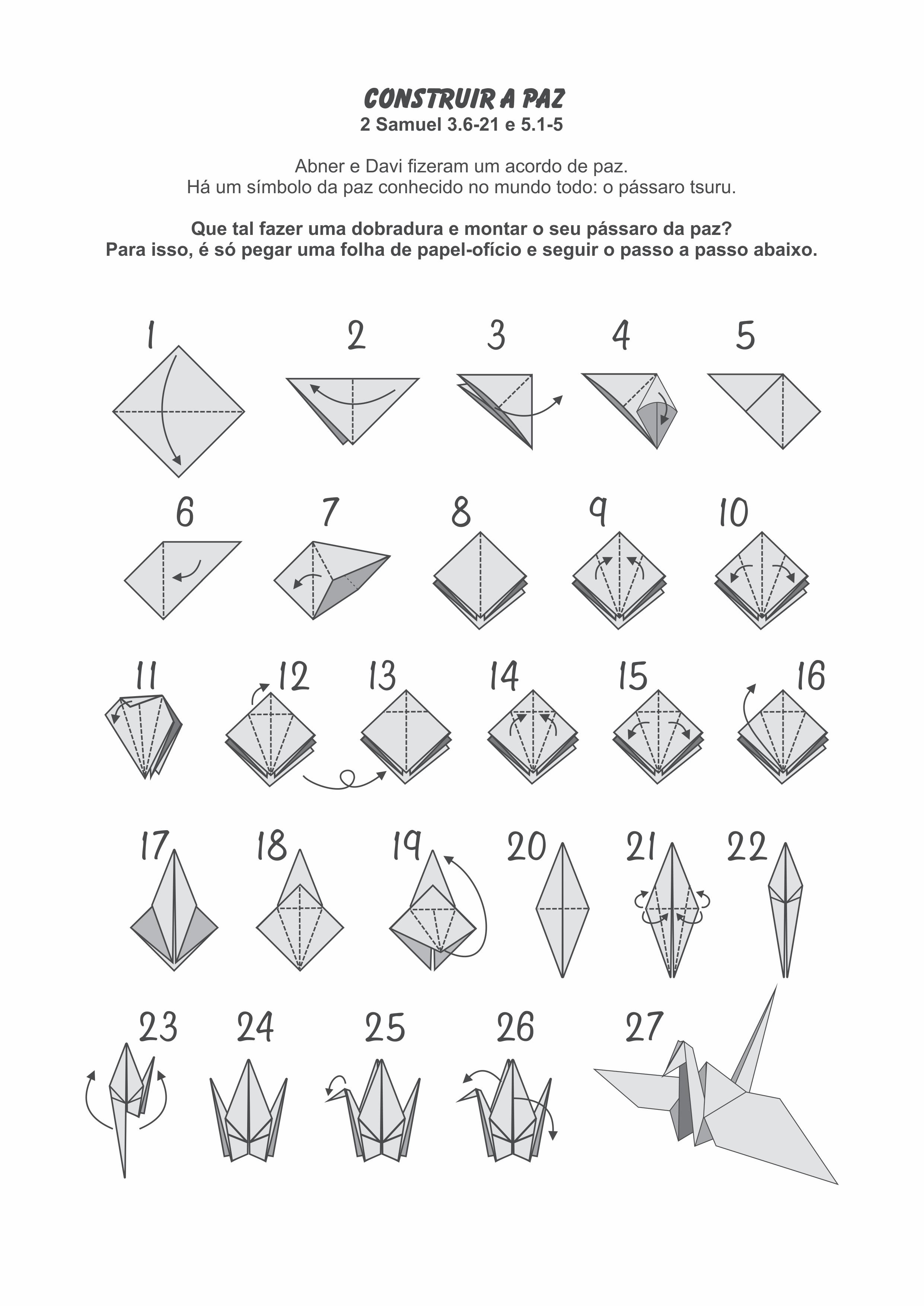 CONSTRUIR A PAZ
2 Samuel 3.6-21 e 5.1-5

Abner e Davi fizeram um acordo de paz.
Há um símbolo da paz conhecido no mundo todo: o pássaro tsuru.

Que tal fazer uma dobradura e montar o seu pássaro da paz?
Para isso, é só pegar uma folha de papel-ofício e seguir o passo a passo abaixo.

1 2 3 4 5

6 7 8 9 10

11 12 13 14 15 16

17 18 19 20 21 22

23 24 25 26 27