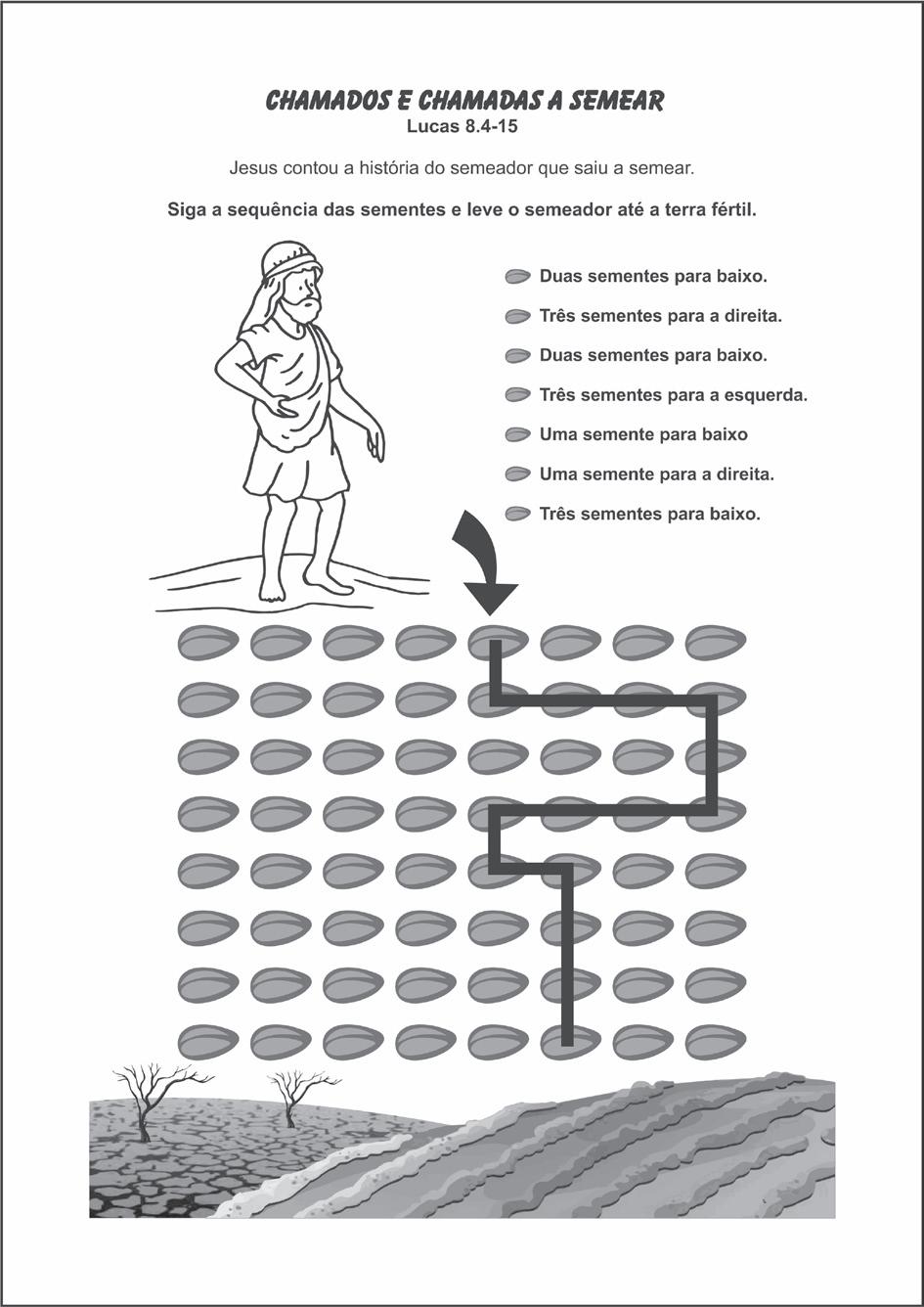 CHAMADOS E CHAMADAS A SEMEAR
Lucas 8.4-15

Jesus contou a história do semeador que saiu a semear.

Siga a sequência das sementes e leve o semeador até a terra fértil.

Duas sementes para baixo.
Três sementes para a direita.
Duas sementes para baixo.
Três sementes para a esquerda.
Uma semente para baixo
Uma semente para a direita.
Três sementes para baixo.