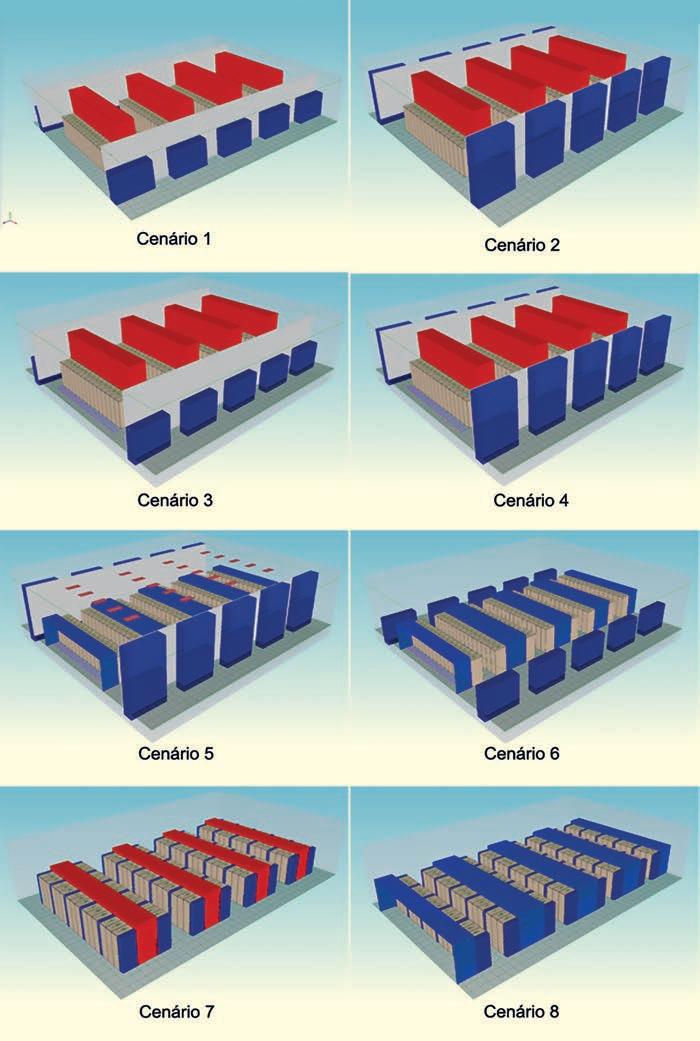 Cenário 1

Cenário 2

Cenário 3

Cenário 4

Cenário 5

Cenário 6

Cenário 7

Cenário 8