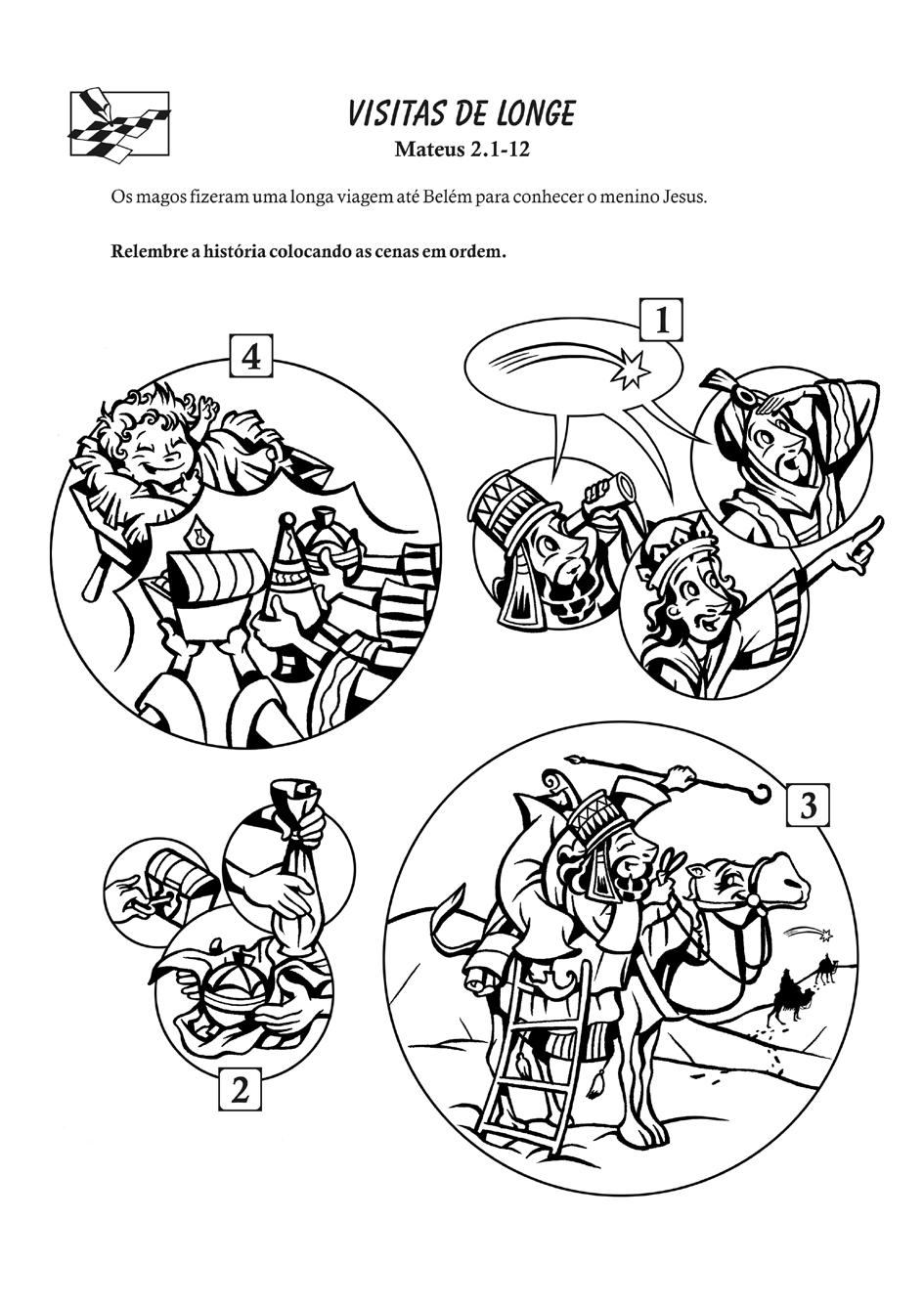 VISITAS DE LONGE
Mateus 2.1-12

Os magos fizeram uma longa viagem até Belém para conhecer o menino Jesus.

Relembre a história colocando as cenas em ordem.

4

1

3

2