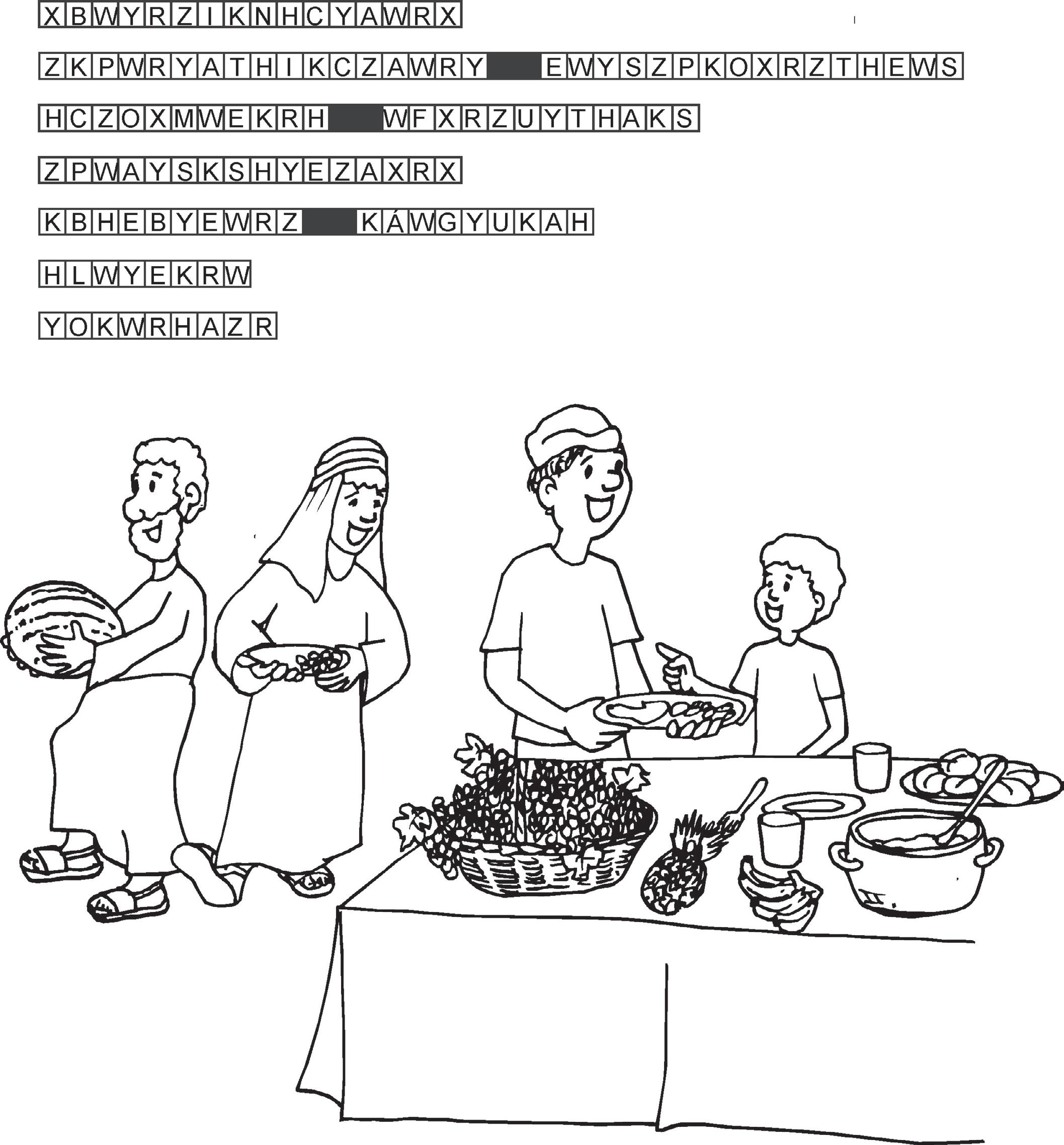 XBWYRZIKNHCYAWRX

ZKPWRYATHIKCZAWRY EWYSZPKOXRZTHEWS

HCZOXMWEKRH WFXRZUYTHAKS

ZPWAYSKSHYEZAXRX

KBHEBYEWRZ KÁWGYUKAH

HLWYEKRW

YOKWRHAZR