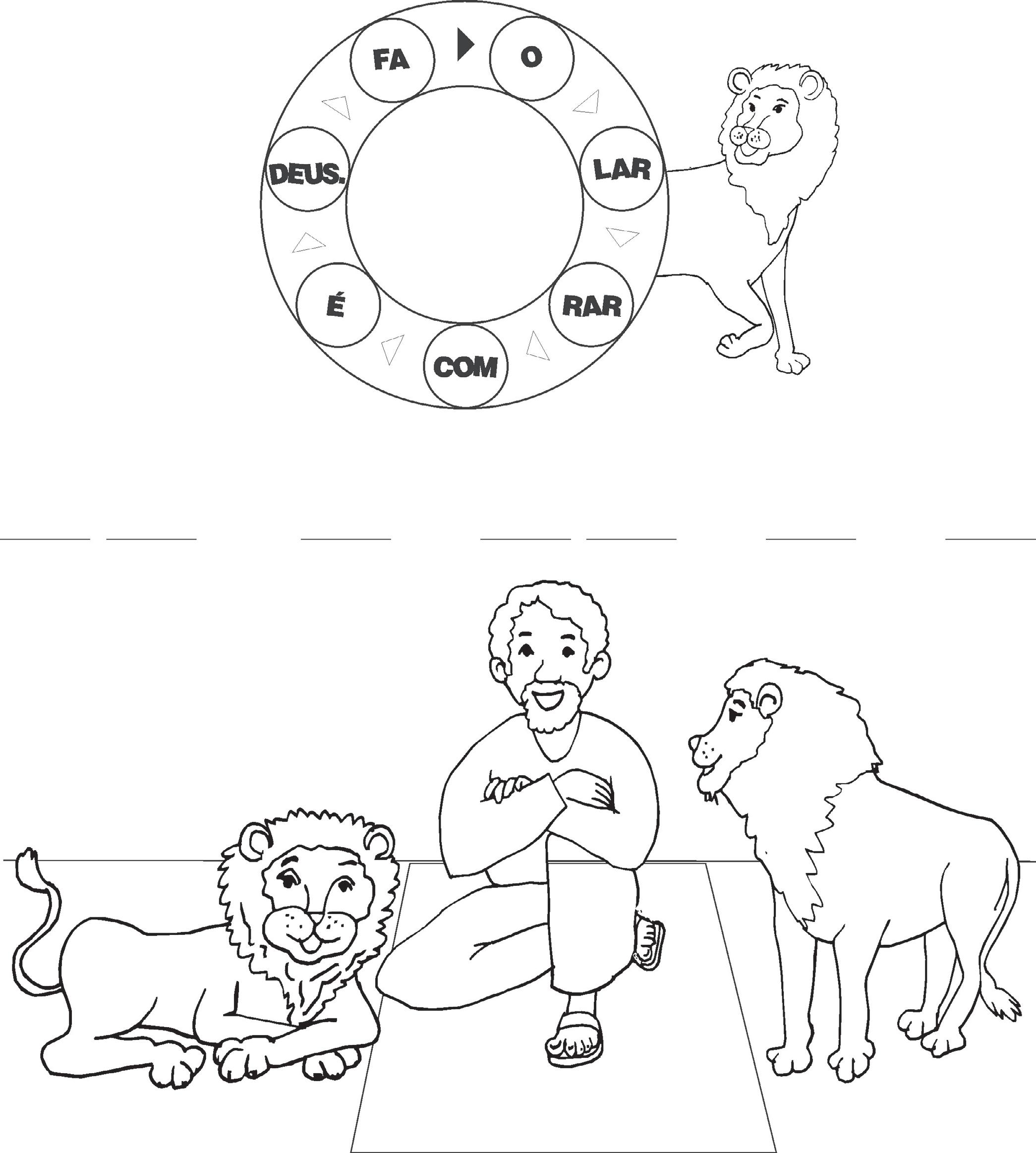 FA
O
LAR
RAR
COM
É
DEUS.