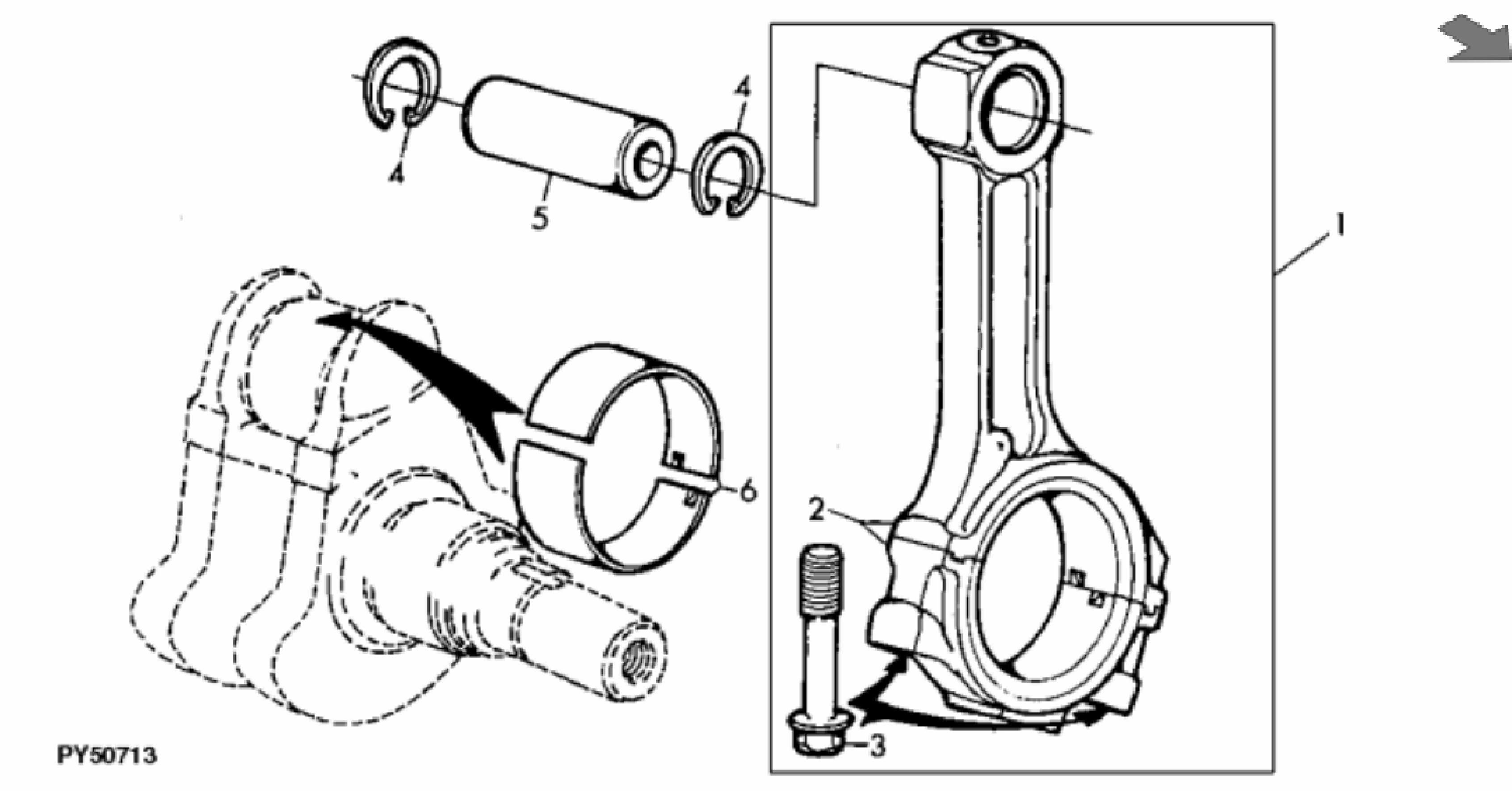 4
4
5
1
6
2
3
PY50713