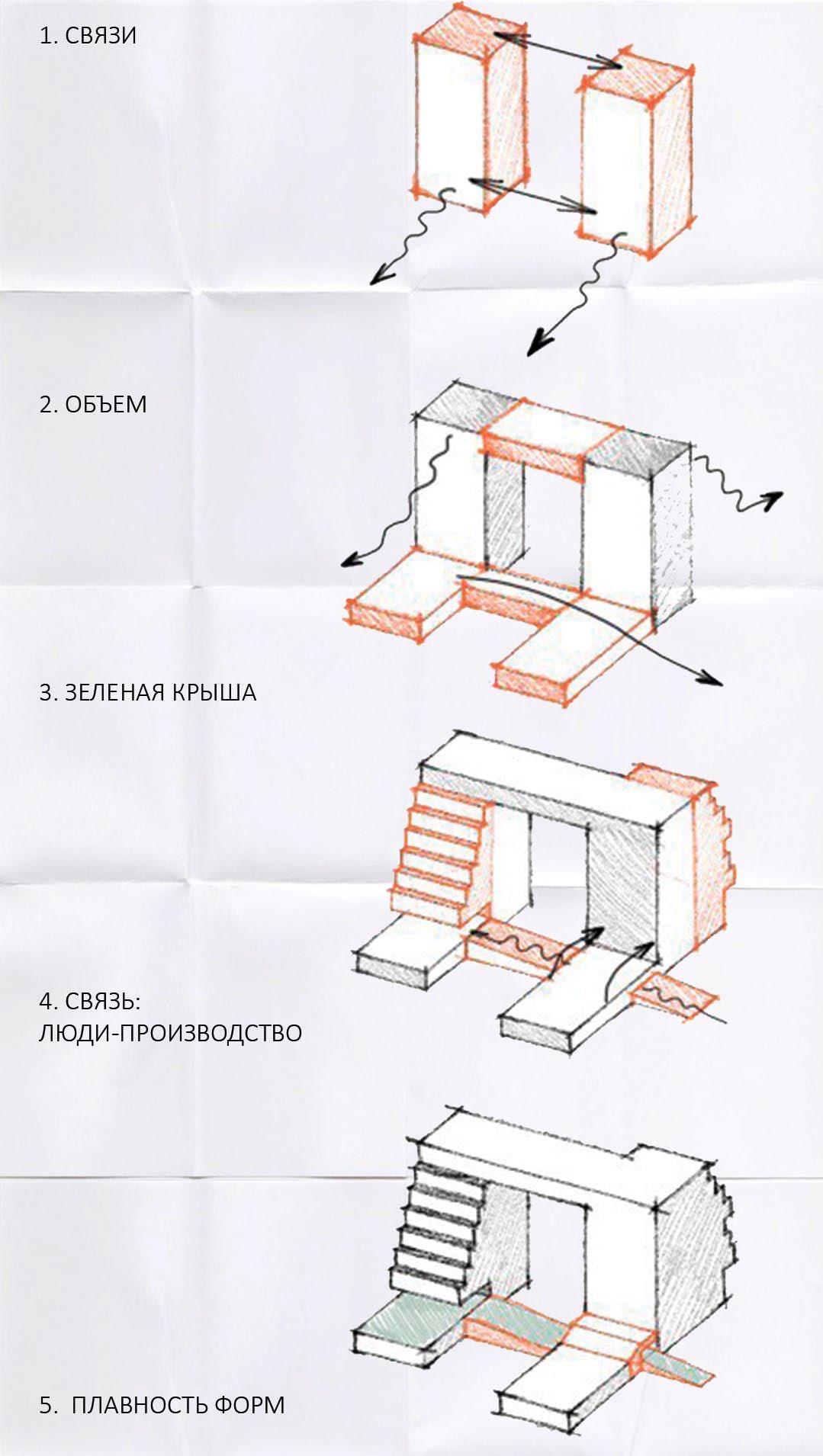 1. СВЯЗИ

2. ОБЪЕМ

3. ЗЕЛЕНАЯ КРЫША

4. СВЯЗЬ:
ЛЮДИ-ПРОИЗВОДСТВО

5. ПЛАВНОСТЬ ФОРМ