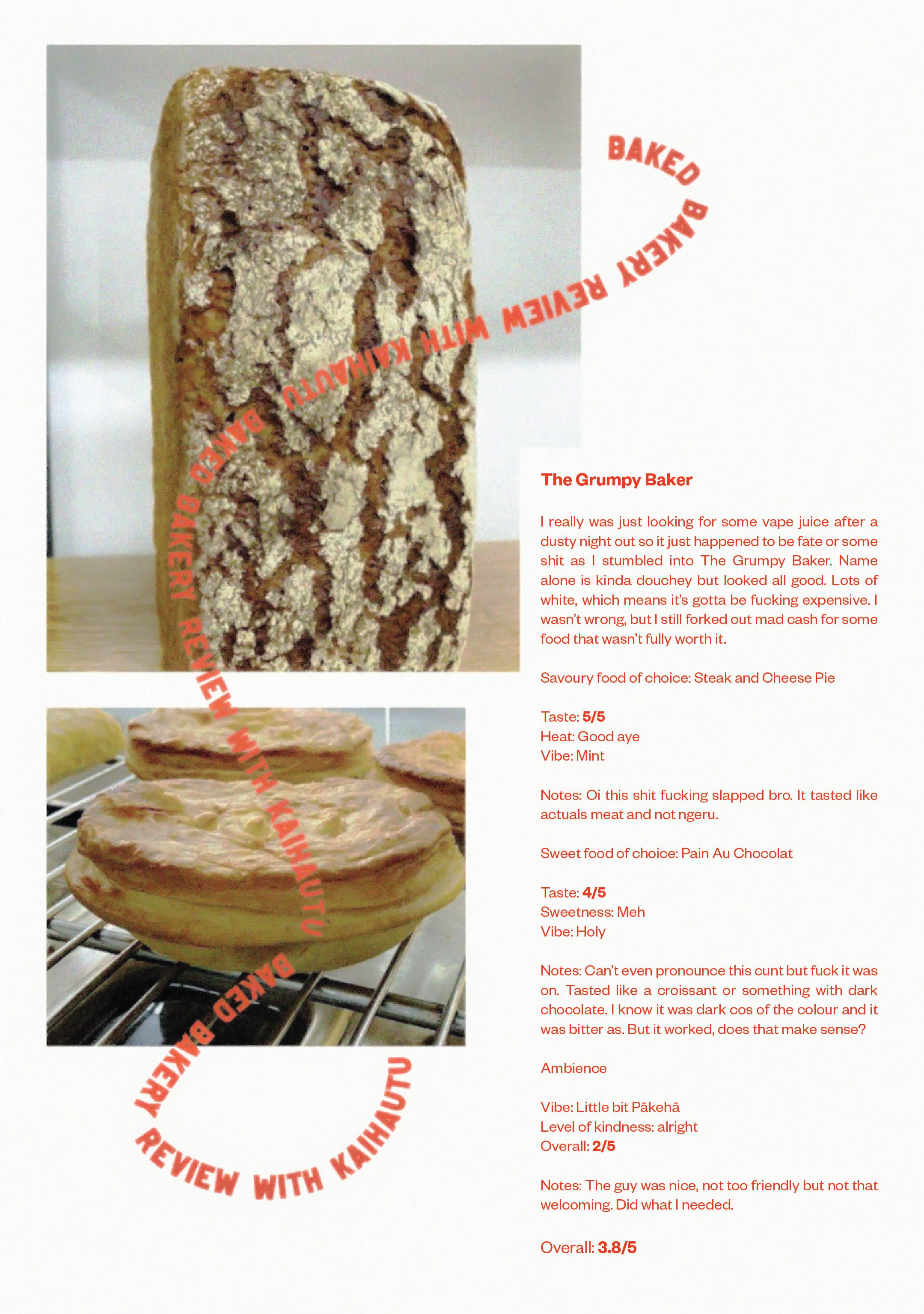 BAKED BAKERY REVIEW WITH KAIHAUTU BAKED BAKERY REVIEW WITH KAIHAUTU BAKED BAKERY REVIEW WITH KAIHAUTU

The Grumpy Baker

I really was just looking for some vape juice after a dusty night out so it just happened to be fate or some shit as I stumbled into The Grumpy Baker. Name alone is kinda douchey but looked all good. Lots of white, which means it's gotta be fucking expensive. I wasn't wrong, but I still forked out mad cash for some food that wasn't fully worth it.

Savoury food of choice: Steak and Cheese Pie

Taste: 5/5
Heat: Good aye
Vibe: Mint

Notes: Oi this shit fucking slapped bro. It tasted like actuals meat and not ngeru.

Sweet food of choice: Pain Au Chocolat

Taste: 4/5
Sweetness: Meh
Vibe: Holy

Notes: Can't even pronounce this cunt but fuck it was on. Tasted like a croissant or something with dark chocolate. I know it was dark cos of the colour and it was bitter as. But it worked, does that make sense?

Ambience

Vibe: Little bit Pākehā
Level of kindness: alright
Overall: 2/5

Notes: The guy was nice, not too friendly but not that welcoming. Did what I needed.

Overall: 3.8/5