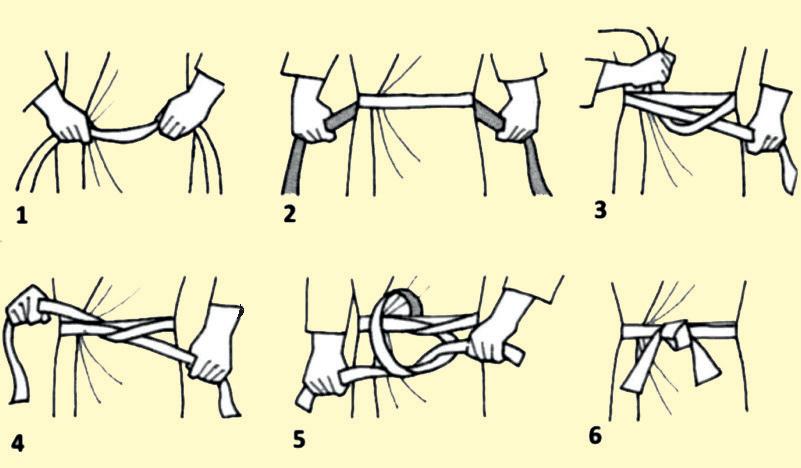 1

2

3

4

5

6