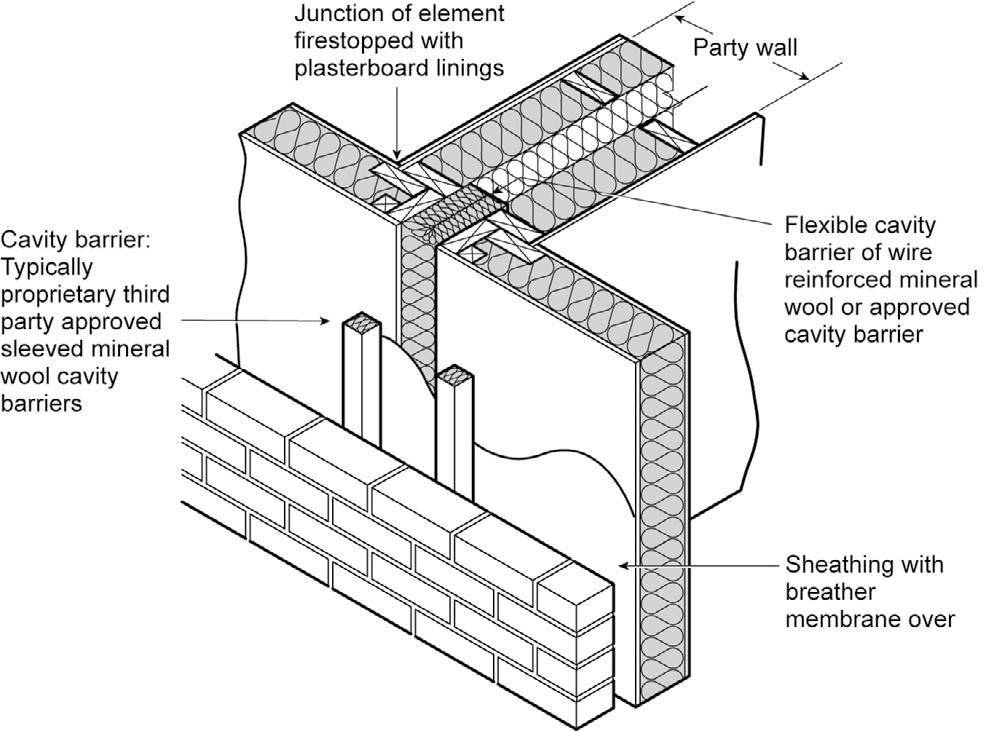 Junction of element firestopped with plasterboard linings

Party wall

Cavity barrier: Typically proprietary third party approved sleeved mineral wool cavity barriers

Flexible cavity barrier of wire reinforced mineral wool or approved cavity barrier

Sheathing with breather membrane over