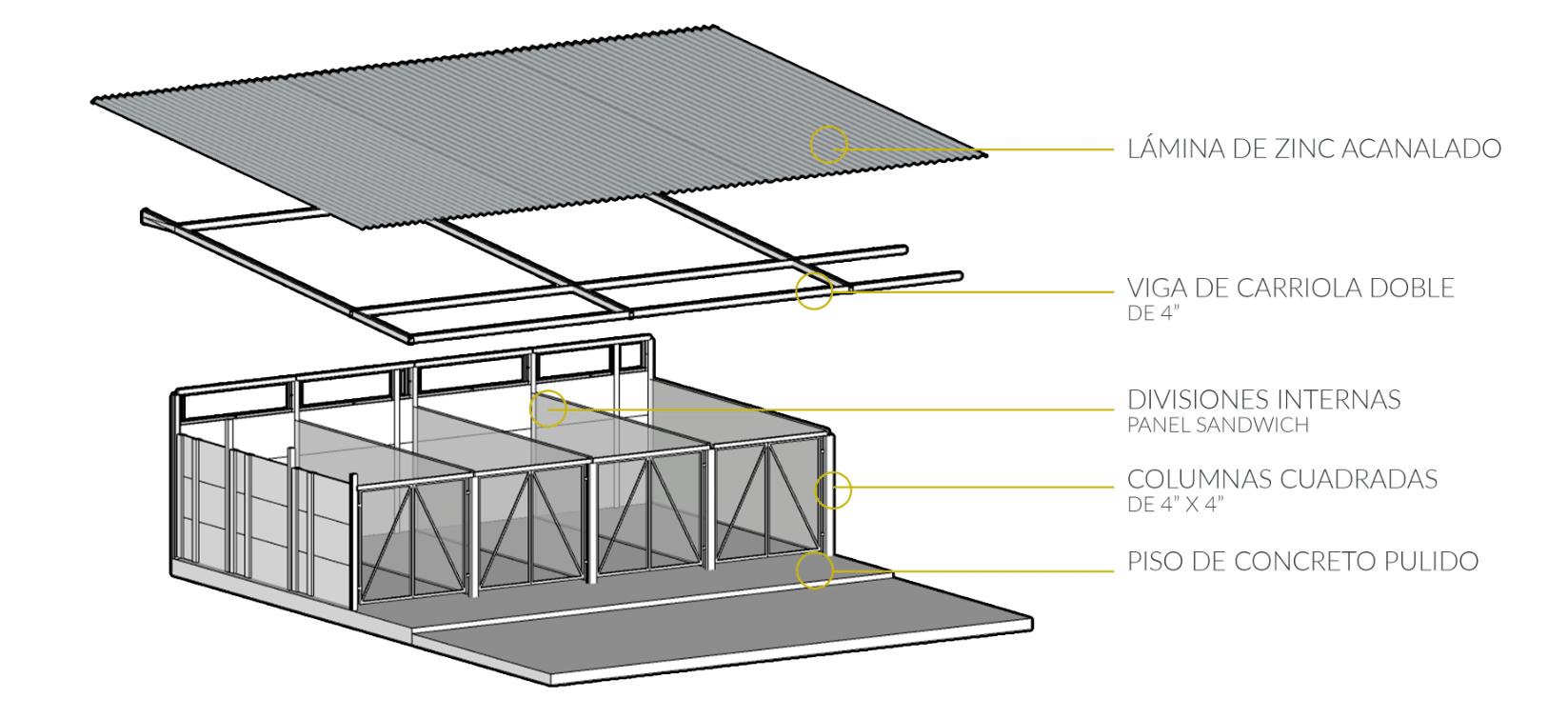 LÁMINA DE ZINC ACANALADO

VIGA DE CARRIOLA DOBLE
DE 4"

DIVISIONES INTERNAS
PANEL SANDWICH

COLUMNAS CUADRADAS
DE 4" X 4"

PISO DE CONCRETO PULIDO