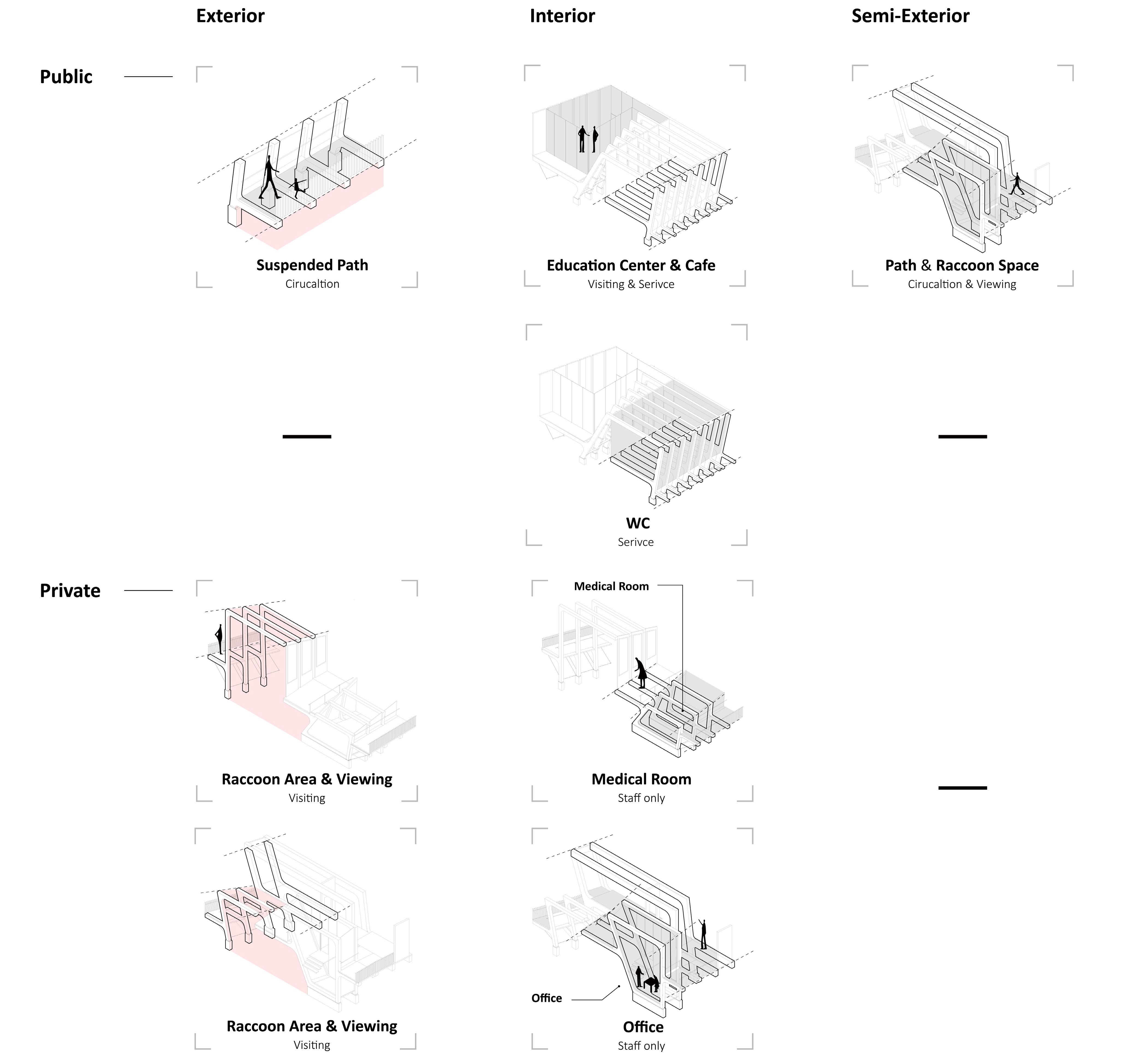 Exterior

Interior

Semi-Exterior

Public

Suspended Path
Cirucaltion

Education Center & Cafe
Visiting & Serivce

Path & Raccoon Space
Cirucaltion & Viewing

WC
Serivce

Private

Raccoon Area & Viewing
Visiting

Medical Room

Medical Room
Staff only

Raccoon Area & Viewing
Visiting

Office

Office
Staff only