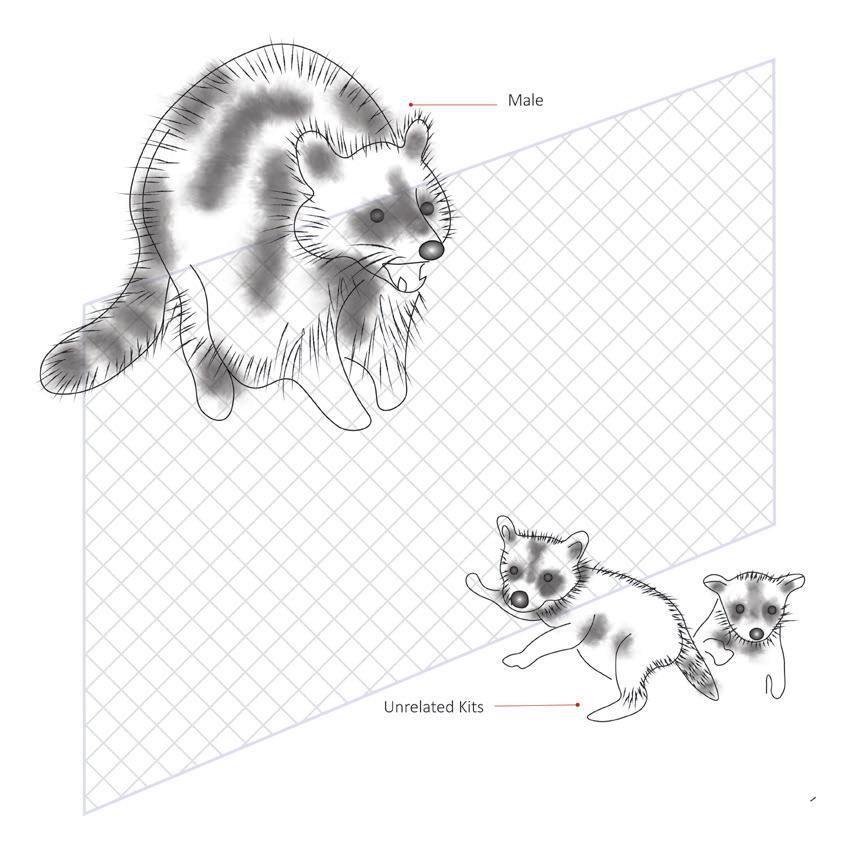 Male

Unrelated Kits