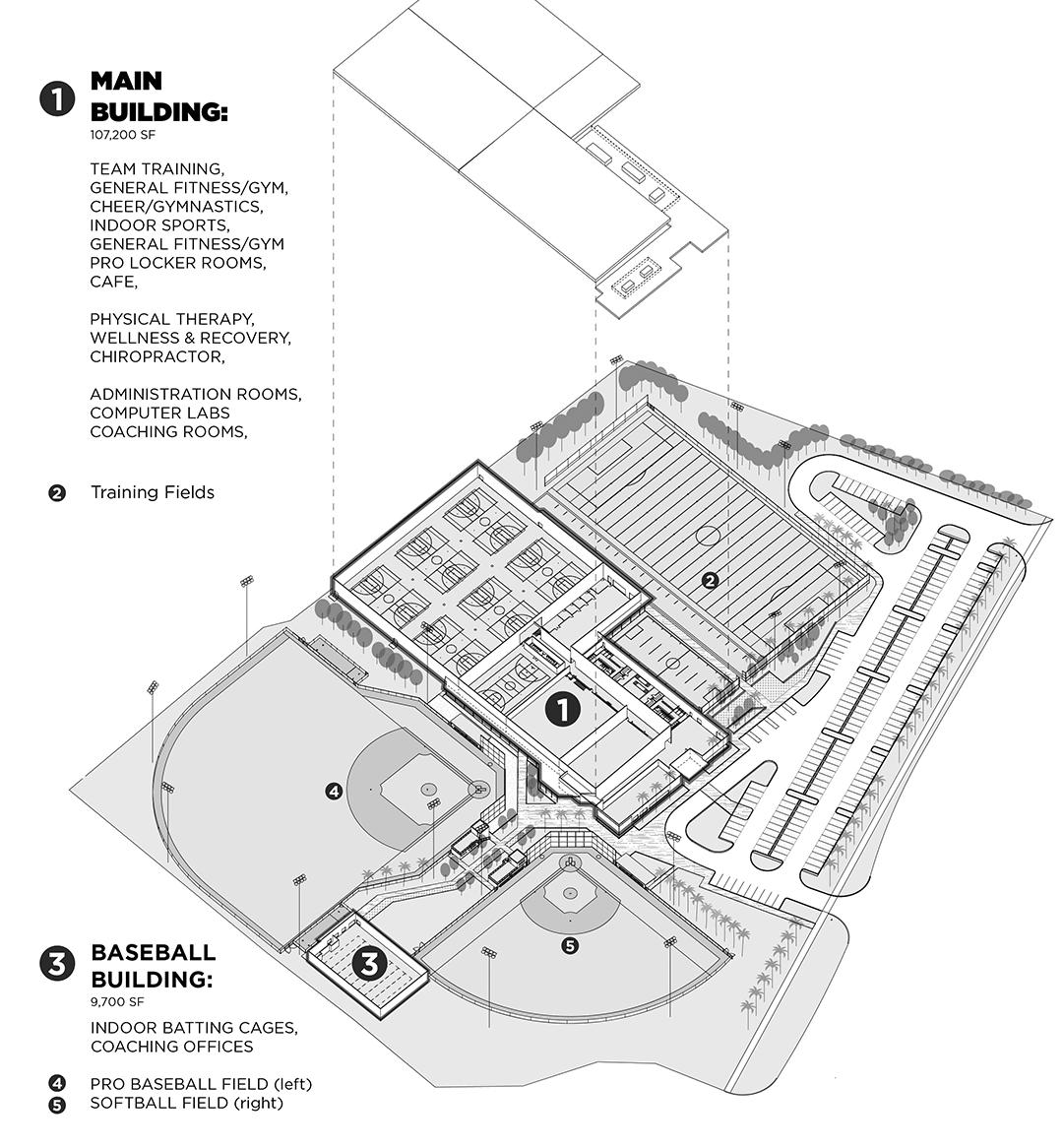 1 MAIN BUILDING:
107,200 SF

TEAM TRAINING, GENERAL FITNESS/GYM, CHEER/GYMNASTICS, INDOOR SPORTS, GENERAL FITNESS/GYM PRO LOCKER ROOMS, CAFE,

PHYSICAL THERAPY, WELLNESS & RECOVERY, CHIROPRACTOR,

ADMINISTRATION ROOMS, COMPUTER LABS COACHING ROOMS,

2 Training Fields

2

1

4

5

3

3 BASEBALL BUILDING:
9,700 SF

INDOOR BATTING CAGES, COACHING OFFICES

4 PRO BASEBALL FIELD (left)
5 SOFTBALL FIELD (right)