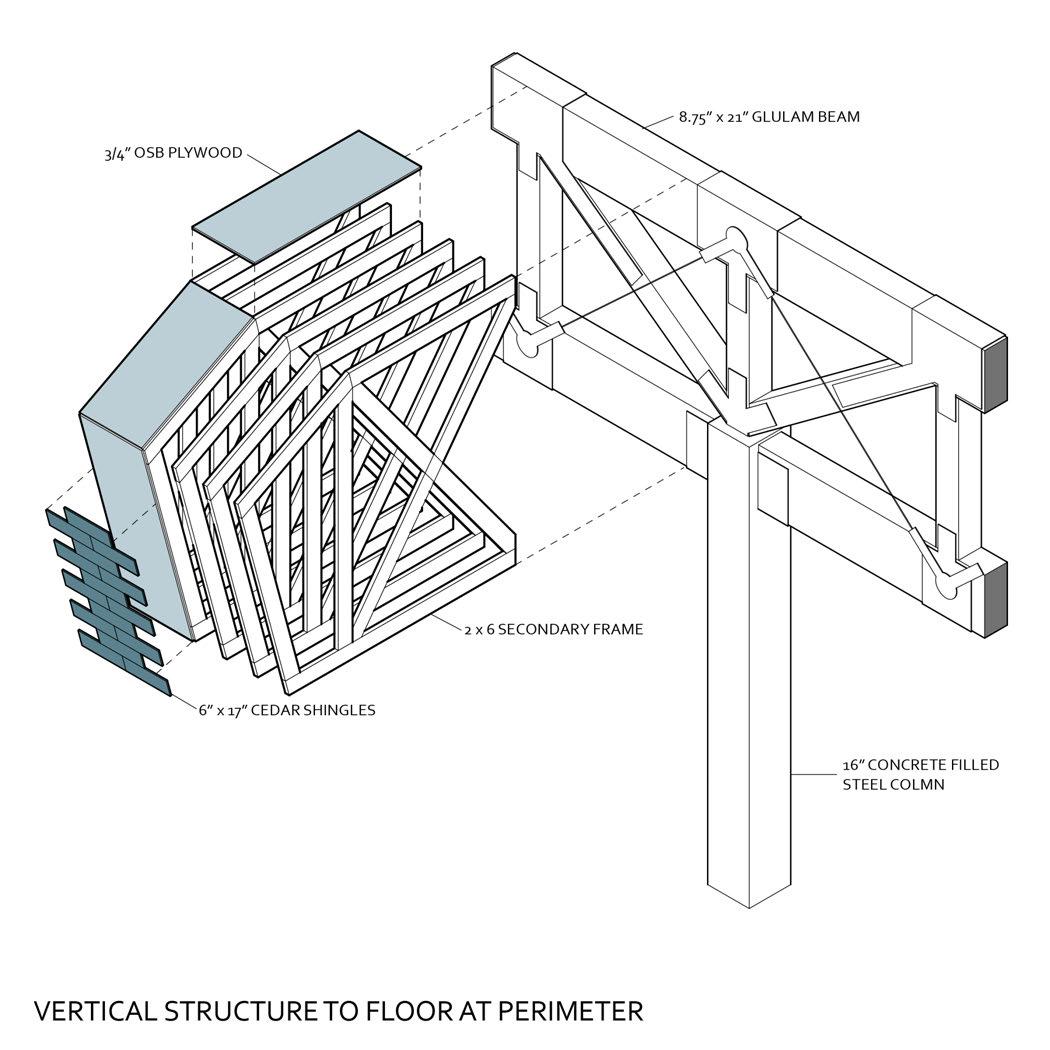 8.75" x 21" GLULAM BEAM

3/4" OSB PLYWOOD

2 x 6 SECONDARY FRAME

6" x 17" CEDAR SHINGLES

16" CONCRETE FILLED STEEL COLMN

VERTICAL STRUCTURE TO FLOOR AT PERIMETER