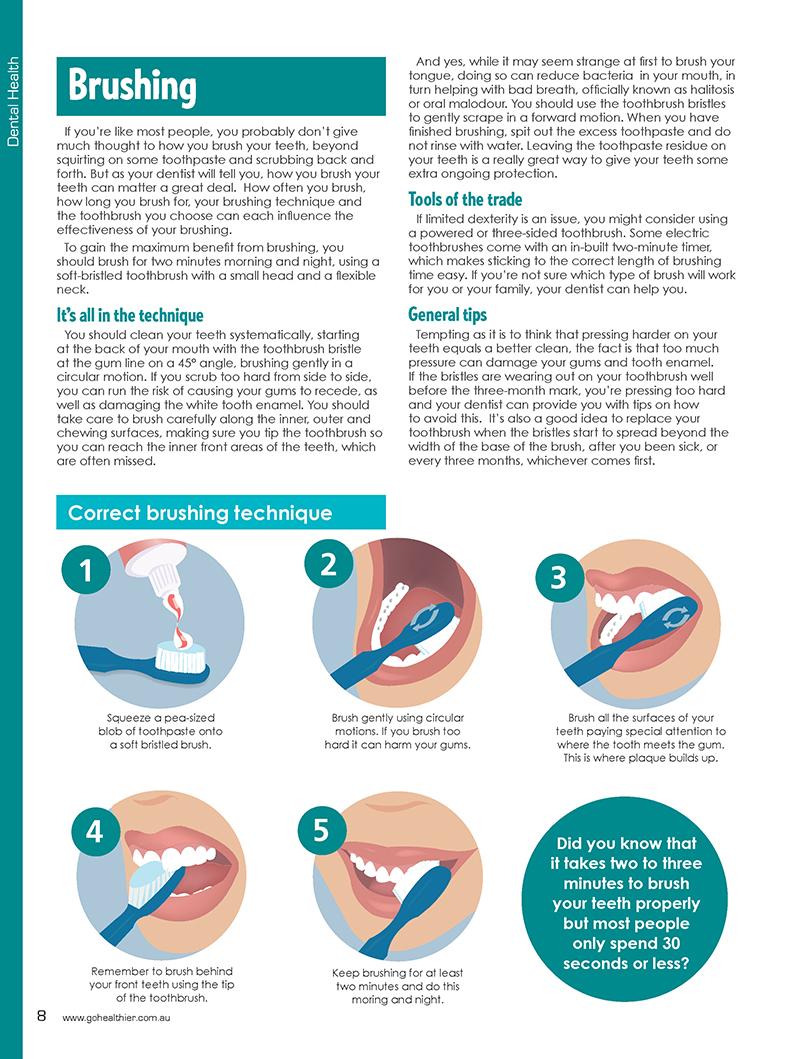 Dental Health

Brushing

If you're like most people, you probably don't give much thought to how you brush your teeth, beyond squirting on some toothpaste and scrubbing back and forth. But as your dentist will tell you, how you brush your teeth can matter a great deal. How often you brush, how long you brush for, your brushing technique and the toothbrush you choose can each influence the effectiveness of your brushing.

To gain the maximum benefit from brushing, you should brush for two minutes morning and night, using a soft-bristled toothbrush with a small head and a flexible neck.

It's all in the technique

You should clean your teeth systematically, starting at the back of your mouth with the toothbrush bristle at the gum line on a 45° angle, brushing gently in a circular motion. If you scrub too hard from side to side, you can run the risk of causing your gums to recede, as well as damaging the white tooth enamel. You should take care to brush carefully along the inner, outer and chewing surfaces, making sure you tip the toothbrush so you can reach the inner front areas of the teeth, which are often missed.

And yes, while it may seem strange at first to brush your tongue, doing so can reduce bacteria in your mouth, in turn helping with bad breath, officially known as halitosis or oral malodour. You should use the toothbrush bristles to gently scrape in a forward motion. When you have finished brushing, spit out the excess toothpaste and do not rinse with water. Leaving the toothpaste residue on your teeth is a really great way to give your teeth some extra ongoing protection.

Tools of the trade

If limited dexterity is an issue, you might consider using a powered or three-sided toothbrush. Some electric toothbrushes come with an in-built two-minute timer, which makes sticking to the correct length of brushing time easy. If you're not sure which type of brush will work for you or your family, your dentist can help you.

General tips

Tempting as it is to think that pressing harder on your teeth equals a better clean, the fact is that too much pressure can damage your gums and tooth enamel. If the bristles are wearing out on your toothbrush well before the three-month mark, you're pressing too hard and your dentist can provide you with tips on how to avoid this. It's also a good idea to replace your toothbrush when the bristles start to spread beyond the width of the base of the brush, after you been sick, or every three months, whichever comes first.

Correct brushing technique

1
Squeeze a pea-sized blob of toothpaste onto a soft bristled brush.

2
Brush gently using circular motions. If you brush too hard it can harm your gums.

3
Brush all the surfaces of your teeth paying special attention to where the tooth meets the gum. This is where plaque builds up.

4
Remember to brush behind your front teeth using the tip of the toothbrush.

5
Keep brushing for at least two minutes and do this moring and night.

Did you know that it takes two to three minutes to brush your teeth properly but most people only spend 30 seconds or less?

8 www.gohealthier.com.au