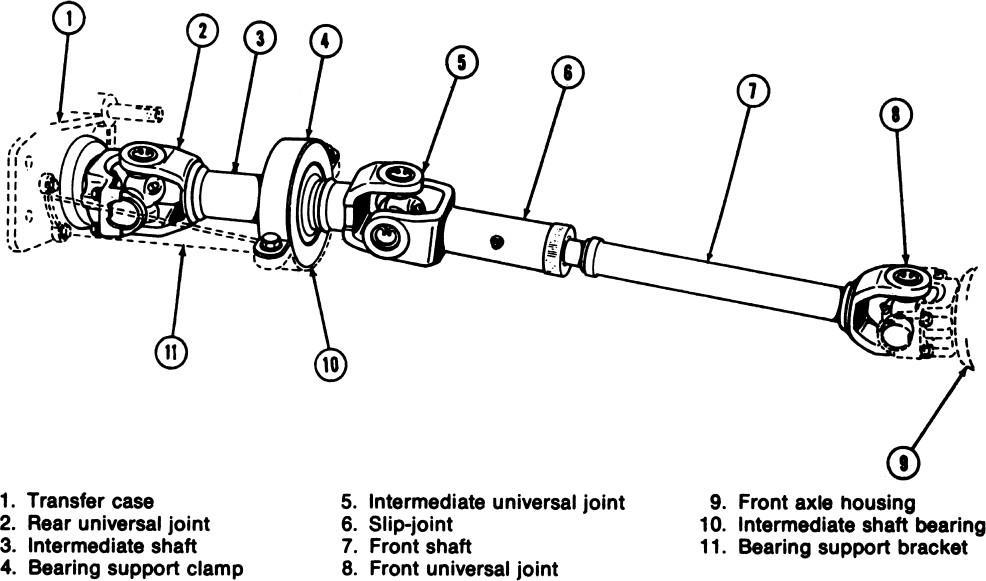 1
2
3
4
5
6
7
8
11
10
9

1. Transfer case
2. Rear universal joint
3. Intermediate shaft
4. Bearing support clamp

5. Intermediate universal joint
6. Slip-joint
7. Front shaft
8. Front universal joint

9. Front axle housing
10. Intermediate shaft bearing
11. Bearing support bracket