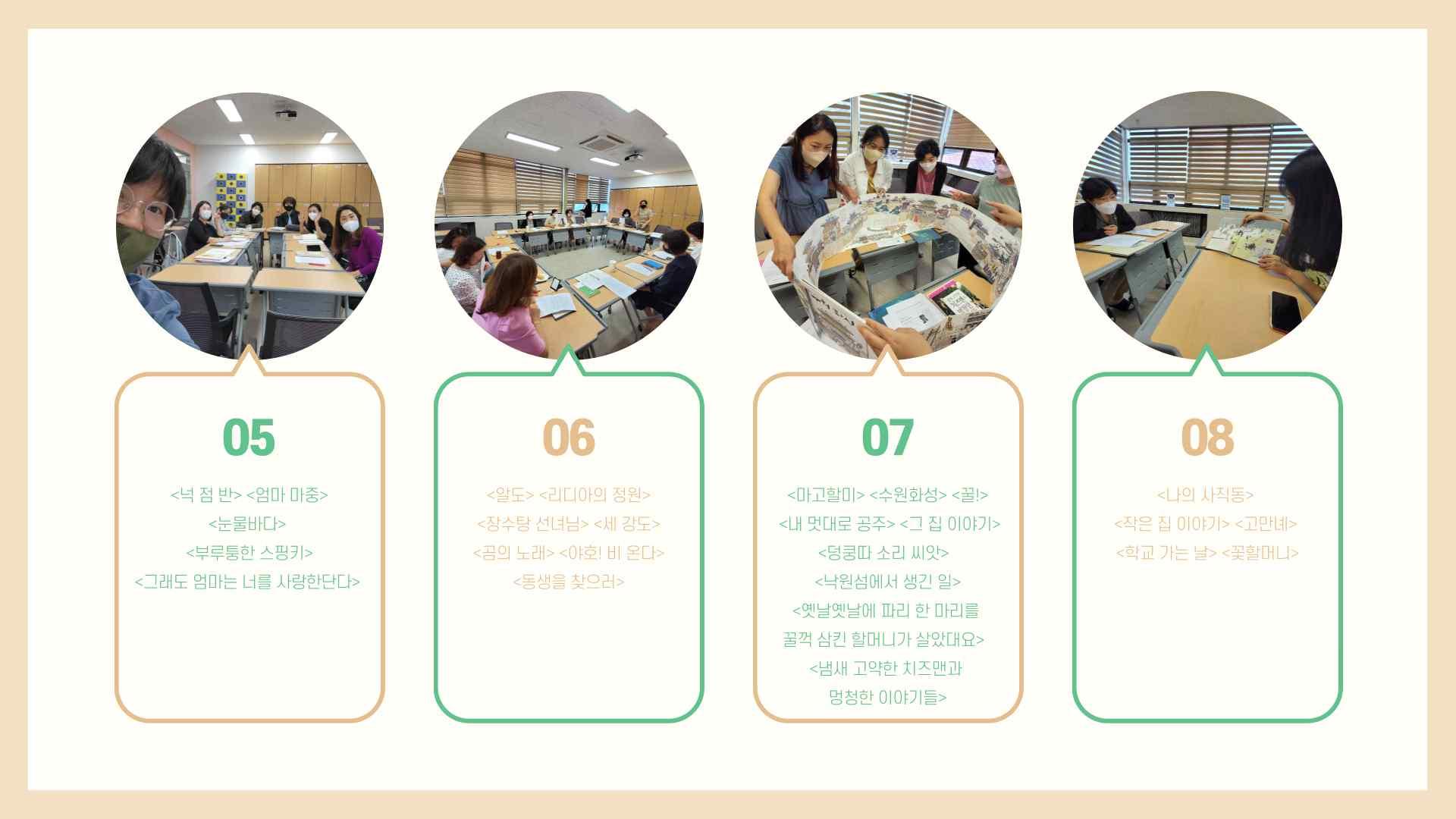 05

<넉 점 반> <엄마 마중>
<눈물바다>
<부루퉁한 스핑키>
<그래도 엄마는 너를 사랑한단다>

06

<알도> <리디아의 정원>
<장수탕 선녀님> <세 강도>
<곰의 노래> <야호! 비 온다>
<동생을 찾으러>

07

<마고할미> <수원화성> <꿀!>
<내 멋대로 공주> <그 집 이야기>
<덩쿵따 소리 씨앗>
<낙원섬에서 생긴 일>
<옛날옛날에 파리 한 마리를
꿀꺽 삼킨 할머니가 살았대요>
<냄새 고약한 치즈맨과
멍청한 이야기들>

08

<나의 사직동>
<작은 집 이야기> <고만녜>
<학교 가는 날> <꽃할머니>