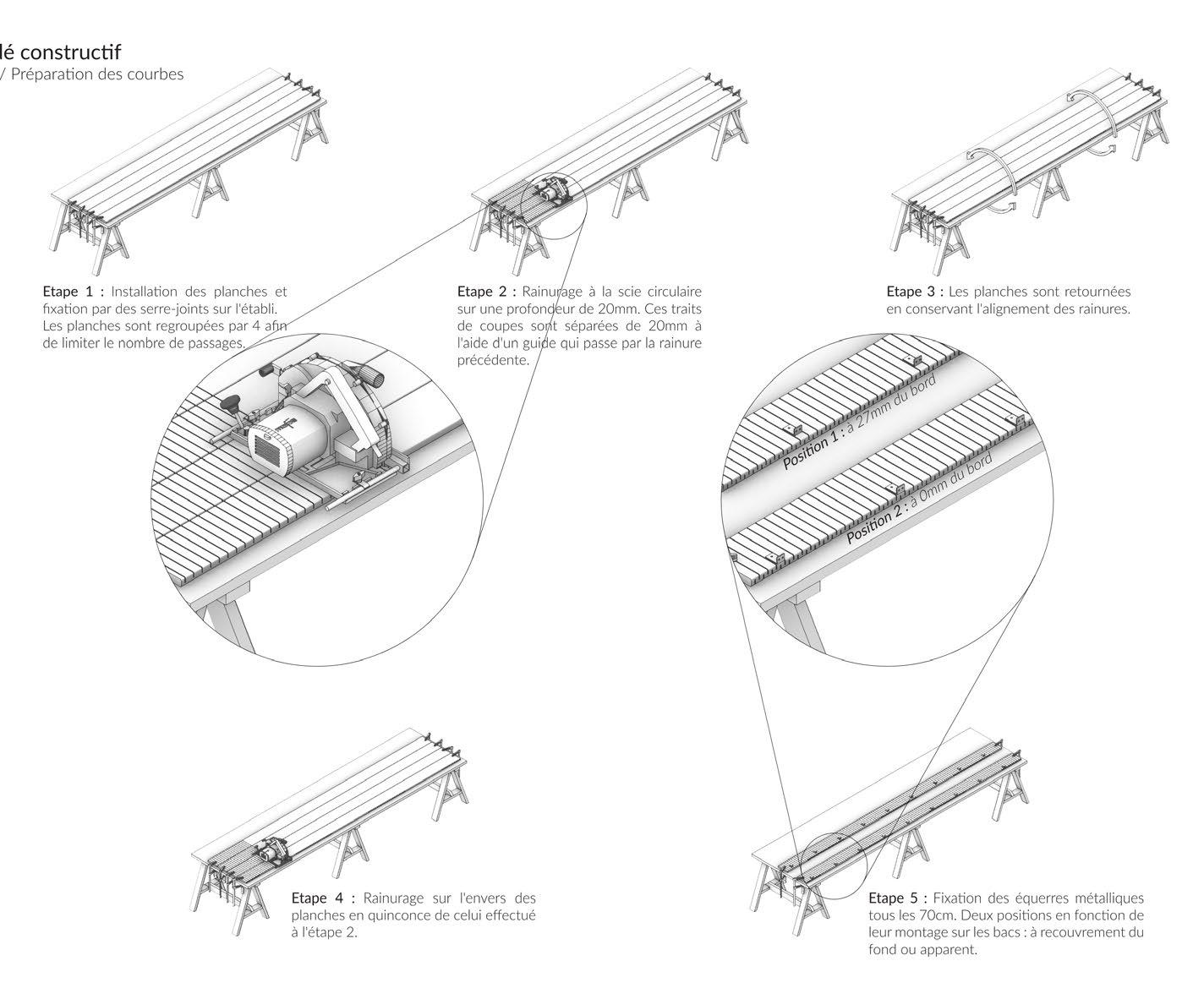 lé constructif
/ Préparation des courbes

Etape 1 : Installation des planches et fixation par des serre-joints sur l'établi. Les planches sont regroupées par 4 afin de limiter le nombre de passages.

Etape 2 : Rainurage à la scie circulaire sur une profondeur de 20mm. Ces traits de coupes sont séparées de 20mm à l'aide d'un guide qui passe par la rainure précédente.

Etape 3 : Les planches sont retournées en conservant l'alignement des rainures.

Position 1 : à 27mm du bord

Position 2 : à 0mm du bord

Etape 4 : Rainurage sur l'envers des planches en quinconce de celui effectué à l'étape 2.

Etape 5 : Fixation des équerres métalliques tous les 70cm. Deux positions en fonction de leur montage sur les bacs : à recouvrement du fond ou apparent.