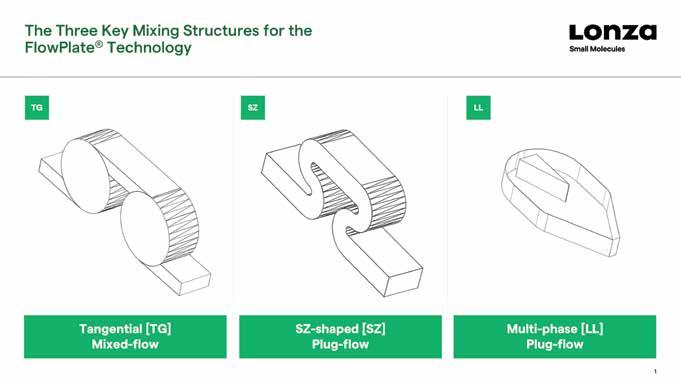 The Three Key Mixing Structures for the FlowPlate® Technology

Lonza
Small Molecules

TG

SZ

LL

Tangential [TG]
Mixed-flow

SZ-shaped [SZ]
Plug-flow

Multi-phase [LL]
Plug-flow

1