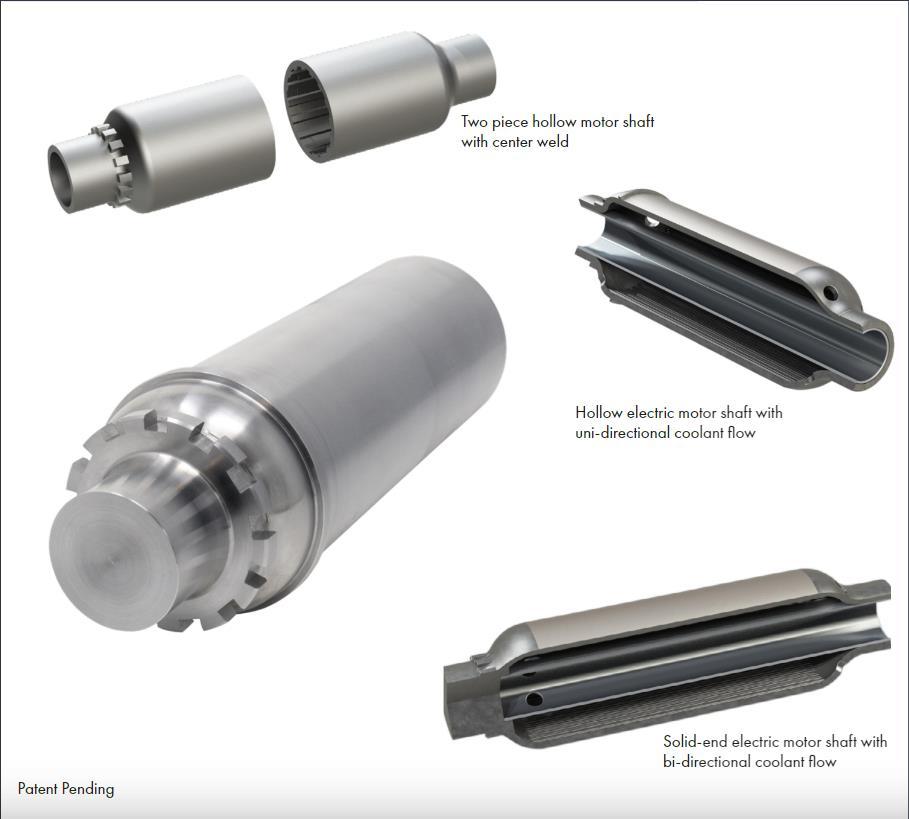 Two piece hollow motor shaft with center weld

Hollow electric motor shaft with uni-directional coolant flow

Solid-end electric motor shaft with bi-directional coolant flow

Patent Pending