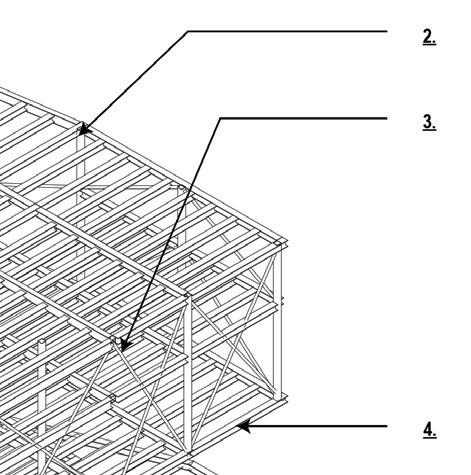 2.

3.

4.