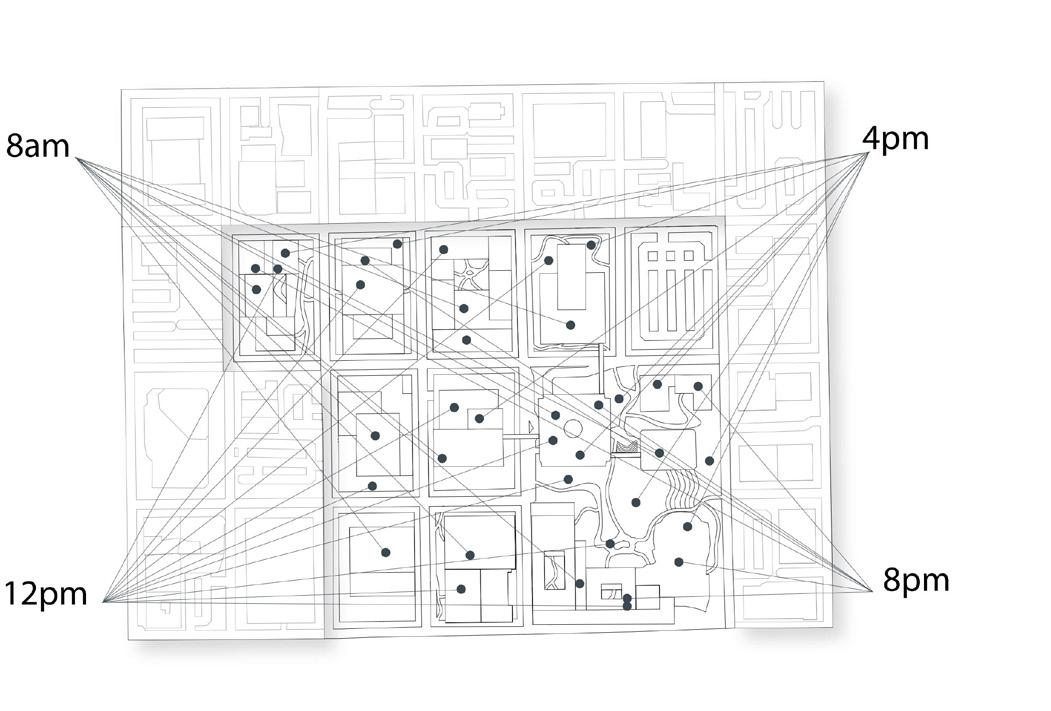 8am

4pm

12pm

8pm