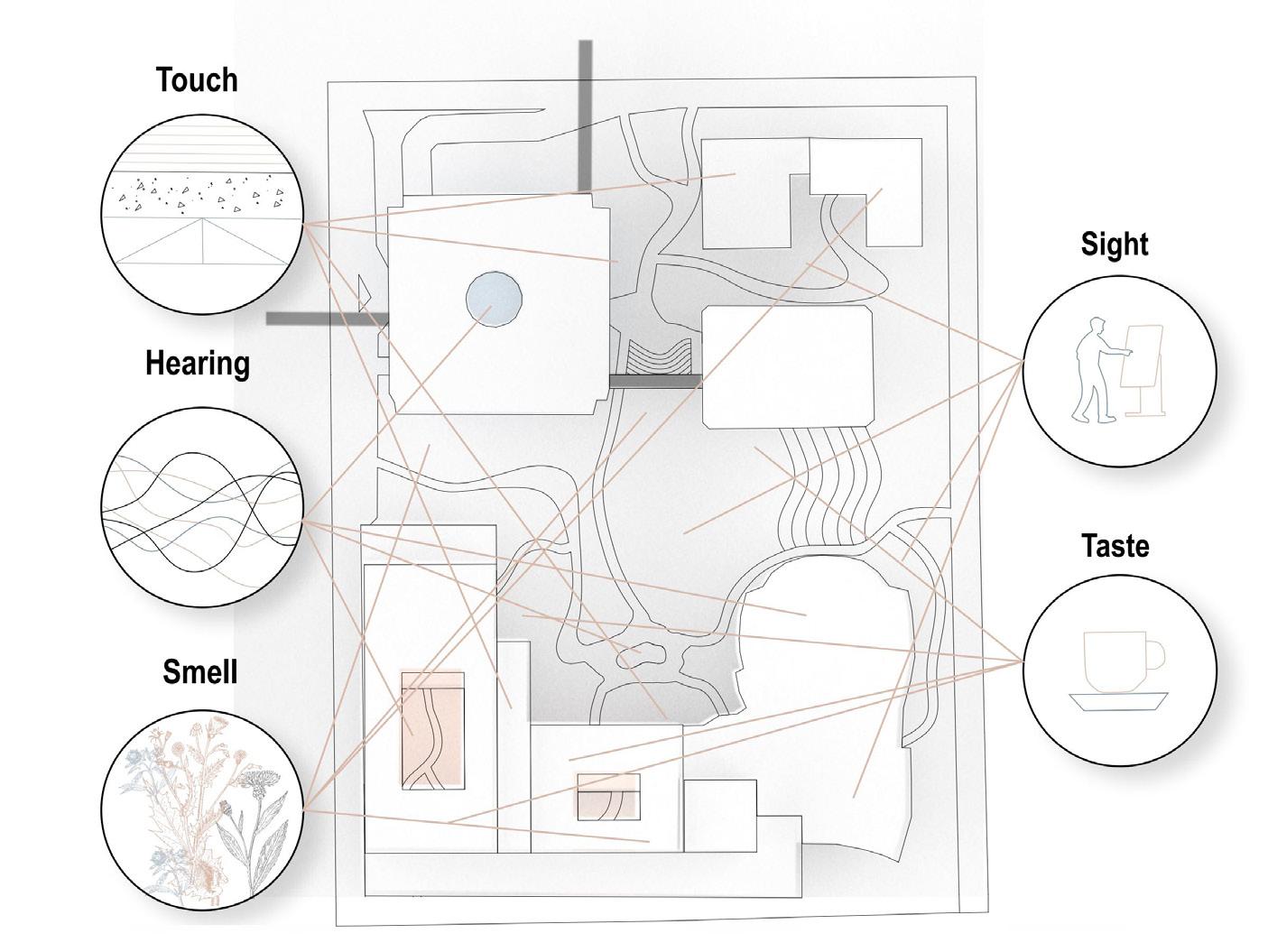 Touch

Hearing

Smell

Sight

Taste