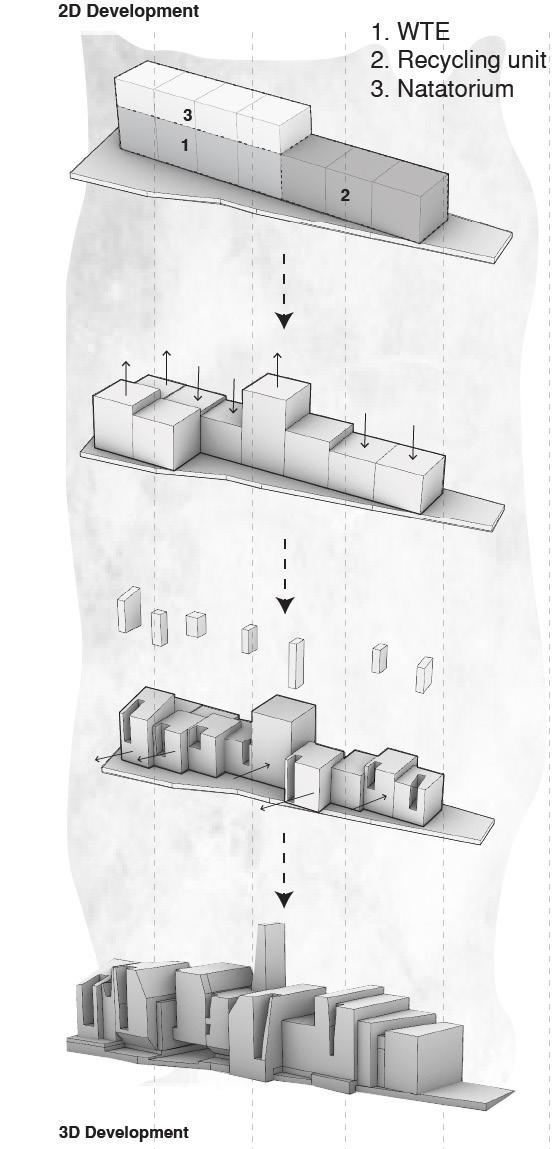 2D Development

1. WTE
2. Recycling unit
3. Natatorium

3
1
2

3D Development