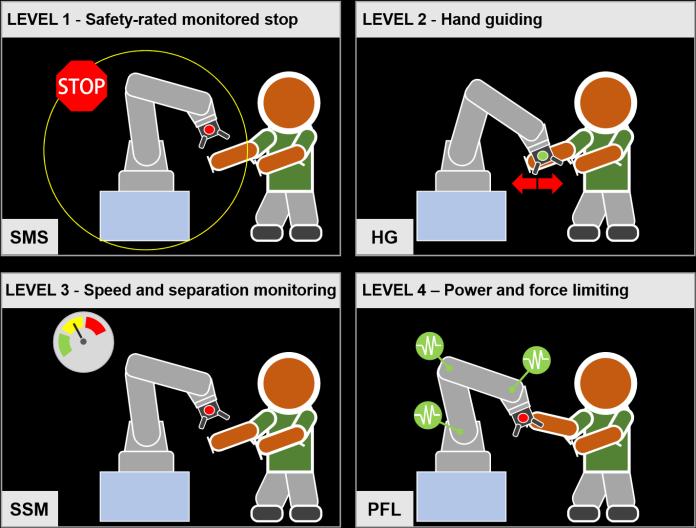 LEVEL 1 - Safety-rated monitored stop

STOP

SMS

LEVEL 2 - Hand guiding

HG

LEVEL 3 - Speed and separation monitoring

SSM

LEVEL 4 – Power and force limiting

PFL