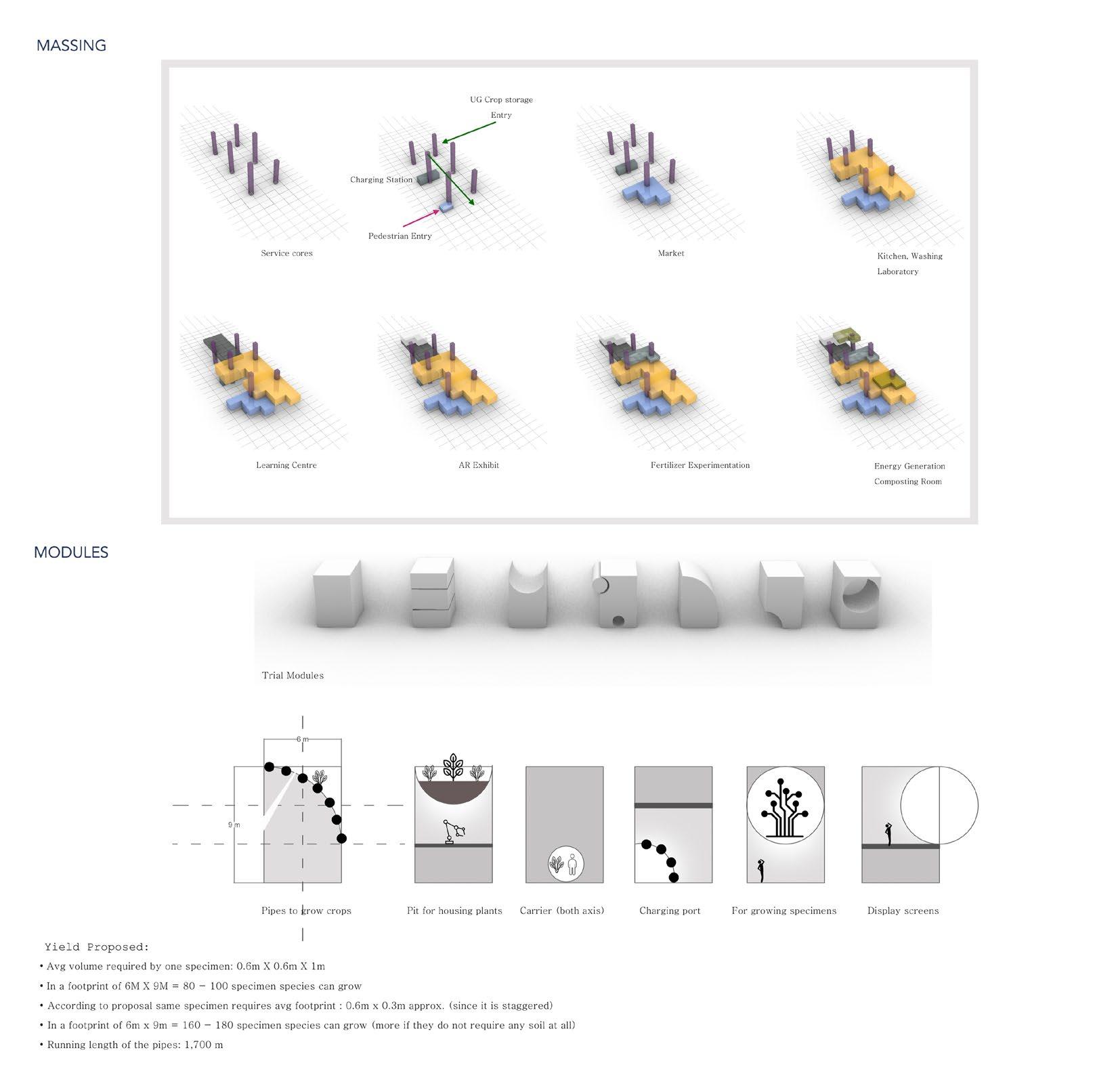 MASSING

UG Crop storage

Entry

Charging Station

Pedestrian Entry

Service cores

Market

Kitchen, Washing

Laboratory

Learning Centre

AR Exhibit

Fertilizer Experimentation

Energy Generation

Composting Room

MODULES

Trial Modules

6 m

9 m

Pipes to grow crops

Pit for housing plants

Carrier (both axis)

Charging port

For growing specimens

Display screens

Yield Proposed:

• Avg volume required by one specimen: 0.6m X 0.6m X 1m

• In a footprint of 6M X 9M = 80 - 100 specimen species can grow

• According to proposal same specimen requires avg footprint : 0.6m x 0.3m approx. (since it is staggered)

• In a footprint of 6m x 9m = 160 - 180 specimen species can grow (more if they do not require any soil at all)

• Running length of the pipes: 1,700 m